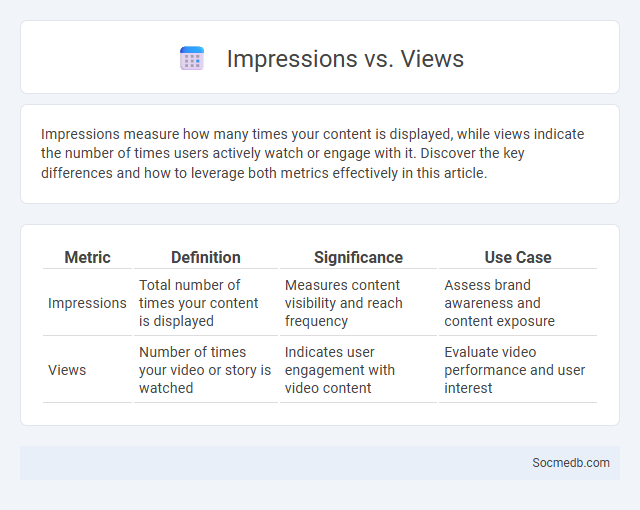 Impressions vs. Views

Impressions measure how many times your content is displayed, while views indicate the number of times users actively watch or engage with it. Discover the key differences and how to leverage both metrics effectively in this article.

| Metric | Definition | Significance | Use Case |
|---|---|---|---|
| Impressions | Total number of times your content is displayed | Measures content visibility and reach frequency | Assess brand awareness and content exposure |
| Views | Number of times your video or story is watched | Indicates user engagement with video content | Evaluate video performance and user interest |

Socmedb.com