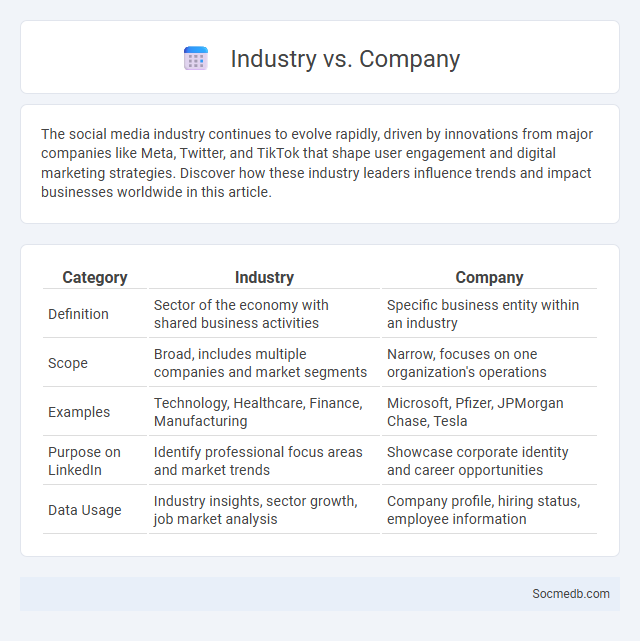 Industry vs. Company

The social media industry continues to evolve rapidly, driven by innovations from major companies like Meta, Twitter, and TikTok that shape user engagement and digital marketing strategies. Discover how these industry leaders influence trends and impact businesses worldwide in this article.

| Category | Industry | Company |
|---|---|---|
| Definition | Sector of the economy with shared business activities | Specific business entity within an industry |
| Scope | Broad, includes multiple companies and market segments | Narrow, focuses on one organization's operations |
| Examples | Technology, Healthcare, Finance, Manufacturing | Microsoft, Pfizer, JPMorgan Chase, Tesla |
| Purpose on LinkedIn | Identify professional focus areas and market trends | Showcase corporate identity and career opportunities |
| Data Usage | Industry insights, sector growth, job market analysis | Company profile, hiring status, employee information |

Socmedb.com