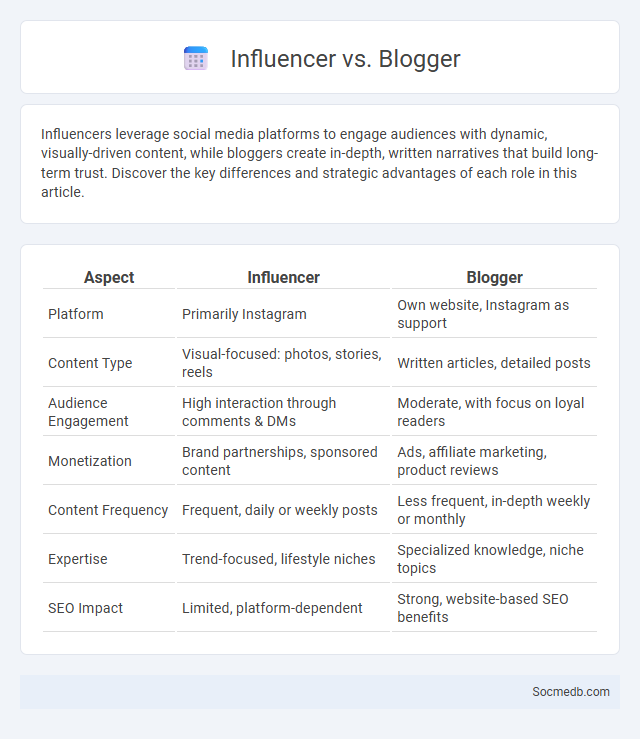 Influencer vs. Blogger

Influencers leverage social media platforms to engage audiences with dynamic, visually-driven content, while bloggers create in-depth, written narratives that build long-term trust. Discover the key differences and strategic advantages of each role in this article.

| Aspect | Influencer | Blogger |
|---|---|---|
| Platform | Primarily Instagram | Own website, Instagram as support |
| Content Type | Visual-focused: photos, stories, reels | Written articles, detailed posts |
| Audience Engagement | High interaction through comments & DMs | Moderate, with focus on loyal readers |
| Monetization | Brand partnerships, sponsored content | Ads, affiliate marketing, product reviews |
| Content Frequency | Frequent, daily or weekly posts | Less frequent, in-depth weekly or monthly |
| Expertise | Trend-focused, lifestyle niches | Specialized knowledge, niche topics |
| SEO Impact | Limited, platform-dependent | Strong, website-based SEO benefits |

Socmedb.com