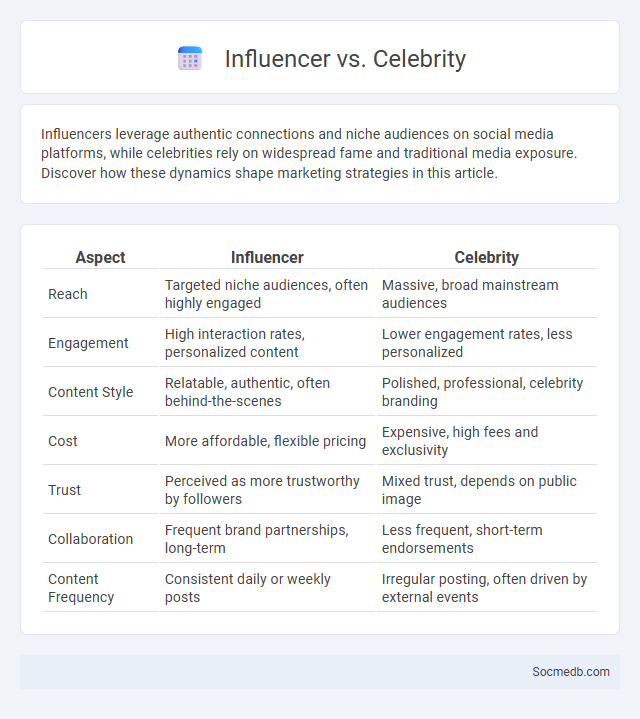 Influencer vs. Celebrity

Influencers leverage authentic connections and niche audiences on social media platforms, while celebrities rely on widespread fame and traditional media exposure. Discover how these dynamics shape marketing strategies in this article.

| Aspect | Influencer | Celebrity |
|---|---|---|
| Reach | Targeted niche audiences, often highly engaged | Massive, broad mainstream audiences |
| Engagement | High interaction rates, personalized content | Lower engagement rates, less personalized |
| Content Style | Relatable, authentic, often behind-the-scenes | Polished, professional, celebrity branding |
| Cost | More affordable, flexible pricing | Expensive, high fees and exclusivity |
| Trust | Perceived as more trustworthy by followers | Mixed trust, depends on public image |
| Collaboration | Frequent brand partnerships, long-term | Less frequent, short-term endorsements |
| Content Frequency | Consistent daily or weekly posts | Irregular posting, often driven by external events |

Socmedb.com