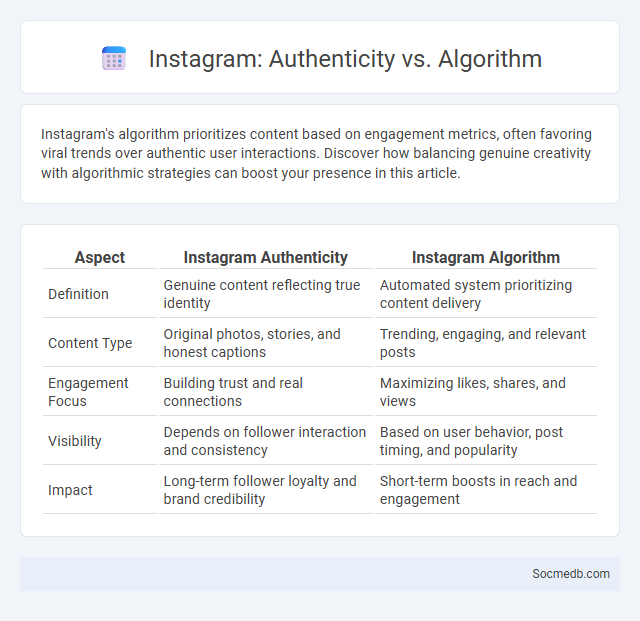 Instagram: Authenticity vs. Algorithm

Instagram's algorithm prioritizes content based on engagement metrics, often favoring viral trends over authentic user interactions. Discover how balancing genuine creativity with algorithmic strategies can boost your presence in this article.

| Aspect | Instagram Authenticity | Instagram Algorithm |
|---|---|---|
| Definition | Genuine content reflecting true identity | Automated system prioritizing content delivery |
| Content Type | Original photos, stories, and honest captions | Trending, engaging, and relevant posts |
| Engagement Focus | Building trust and real connections | Maximizing likes, shares, and views |
| Visibility | Depends on follower interaction and consistency | Based on user behavior, post timing, and popularity |
| Impact | Long-term follower loyalty and brand credibility | Short-term boosts in reach and engagement |

Socmedb.com