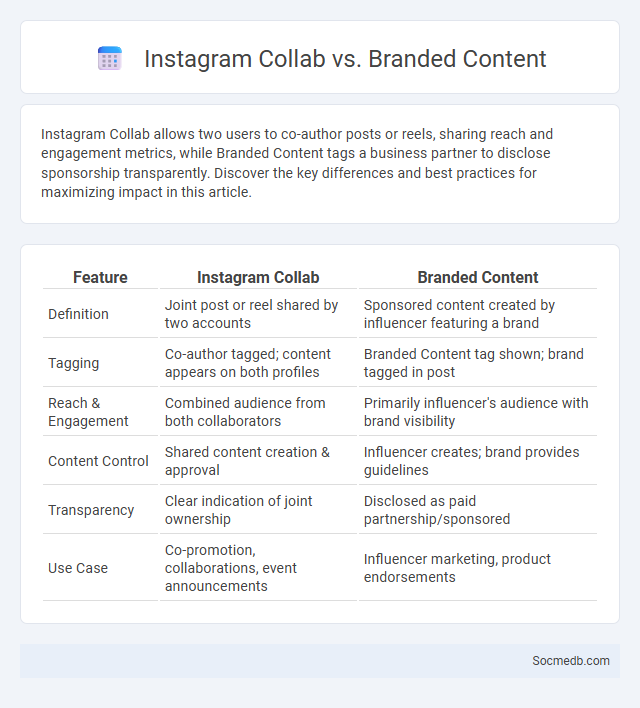 Instagram Collab vs. Branded Content

Instagram Collab allows two users to co-author posts or reels, sharing reach and engagement metrics, while Branded Content tags a business partner to disclose sponsorship transparently. Discover the key differences and best practices for maximizing impact in this article.

| Feature | Instagram Collab | Branded Content |
|---|---|---|
| Definition | Joint post or reel shared by two accounts | Sponsored content created by influencer featuring a brand |
| Tagging | Co-author tagged; content appears on both profiles | Branded Content tag shown; brand tagged in post |
| Reach & Engagement | Combined audience from both collaborators | Primarily influencer's audience with brand visibility |
| Content Control | Shared content creation & approval | Influencer creates; brand provides guidelines |
| Transparency | Clear indication of joint ownership | Disclosed as paid partnership/sponsored |
| Use Case | Co-promotion, collaborations, event announcements | Influencer marketing, product endorsements |

Socmedb.com