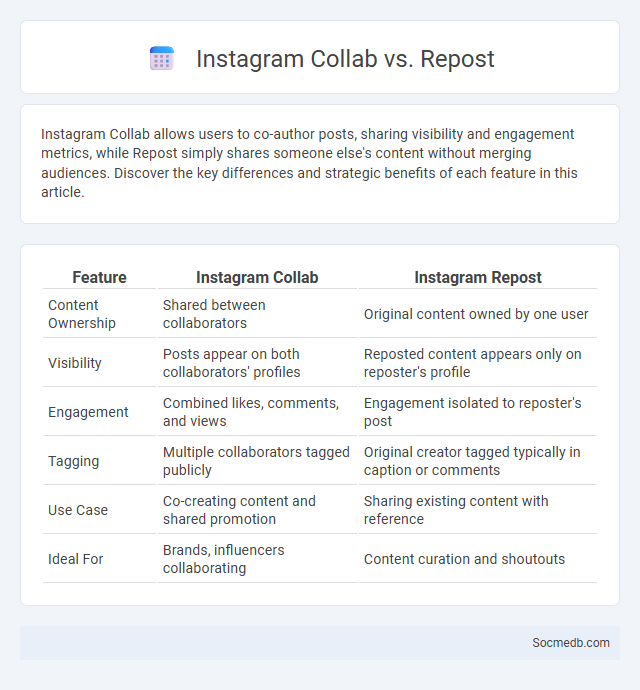 Instagram Collab vs. Repost

Instagram Collab allows users to co-author posts, sharing visibility and engagement metrics, while Repost simply shares someone else's content without merging audiences. Discover the key differences and strategic benefits of each feature in this article.

| Feature | Instagram Collab | Instagram Repost |
|---|---|---|
| Content Ownership | Shared between collaborators | Original content owned by one user |
| Visibility | Posts appear on both collaborators' profiles | Reposted content appears only on reposter's profile |
| Engagement | Combined likes, comments, and views | Engagement isolated to reposter's post |
| Tagging | Multiple collaborators tagged publicly | Original creator tagged typically in caption or comments |
| Use Case | Co-creating content and shared promotion | Sharing existing content with reference |
| Ideal For | Brands, influencers collaborating | Content curation and shoutouts |

Socmedb.com