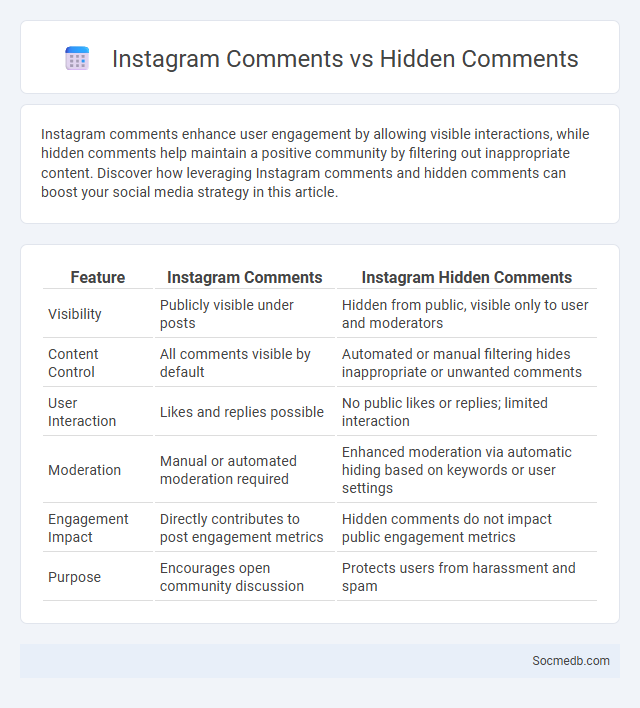 Instagram Comments vs Hidden Comments

Instagram comments enhance user engagement by allowing visible interactions, while hidden comments help maintain a positive community by filtering out inappropriate content. Discover how leveraging Instagram comments and hidden comments can boost your social media strategy in this article.

| Feature | Instagram Comments | Instagram Hidden Comments |
|---|---|---|
| Visibility | Publicly visible under posts | Hidden from public, visible only to user and moderators |
| Content Control | All comments visible by default | Automated or manual filtering hides inappropriate or unwanted comments |
| User Interaction | Likes and replies possible | No public likes or replies; limited interaction |
| Moderation | Manual or automated moderation required | Enhanced moderation via automatic hiding based on keywords or user settings |
| Engagement Impact | Directly contributes to post engagement metrics | Hidden comments do not impact public engagement metrics |
| Purpose | Encourages open community discussion | Protects users from harassment and spam |

Socmedb.com