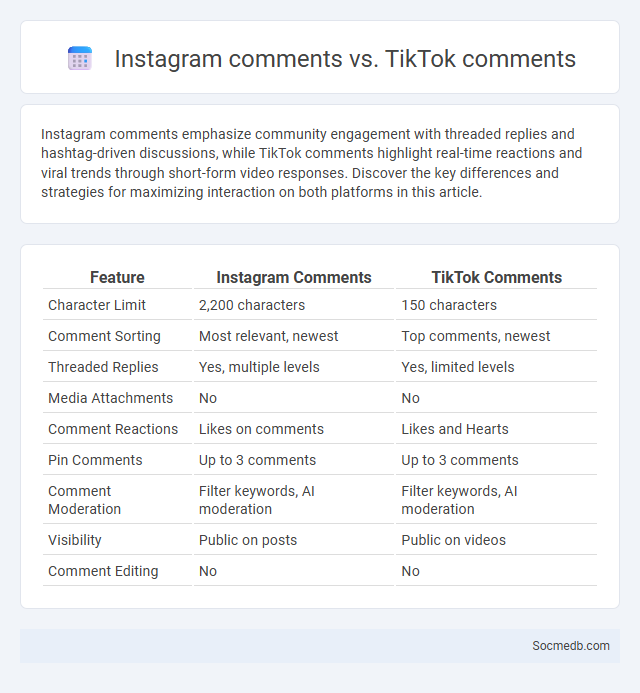 Instagram comments vs. TikTok comments

Instagram comments emphasize community engagement with threaded replies and hashtag-driven discussions, while TikTok comments highlight real-time reactions and viral trends through short-form video responses. Discover the key differences and strategies for maximizing interaction on both platforms in this article.

| Feature | Instagram Comments | TikTok Comments |
|---|---|---|
| Character Limit | 2,200 characters | 150 characters |
| Comment Sorting | Most relevant, newest | Top comments, newest |
| Threaded Replies | Yes, multiple levels | Yes, limited levels |
| Media Attachments | No | No |
| Comment Reactions | Likes on comments | Likes and Hearts |
| Pin Comments | Up to 3 comments | Up to 3 comments |
| Comment Moderation | Filter keywords, AI moderation | Filter keywords, AI moderation |
| Visibility | Public on posts | Public on videos |
| Comment Editing | No | No |

Socmedb.com