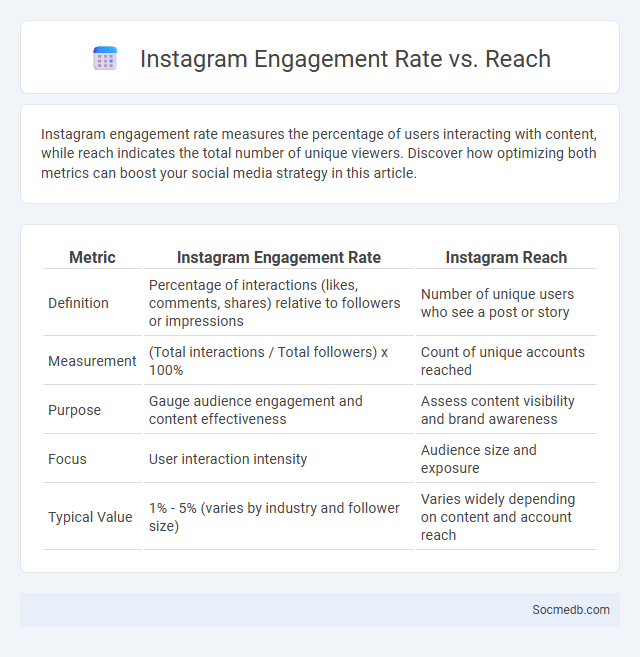 Instagram Engagement Rate vs. Reach

Instagram engagement rate measures the percentage of users interacting with content, while reach indicates the total number of unique viewers. Discover how optimizing both metrics can boost your social media strategy in this article.

| Metric | Instagram Engagement Rate | Instagram Reach |
|---|---|---|
| Definition | Percentage of interactions (likes, comments, shares) relative to followers or impressions | Number of unique users who see a post or story |
| Measurement | (Total interactions / Total followers) x 100% | Count of unique accounts reached |
| Purpose | Gauge audience engagement and content effectiveness | Assess content visibility and brand awareness |
| Focus | User interaction intensity | Audience size and exposure |
| Typical Value | 1% - 5% (varies by industry and follower size) | Varies widely depending on content and account reach |

Socmedb.com