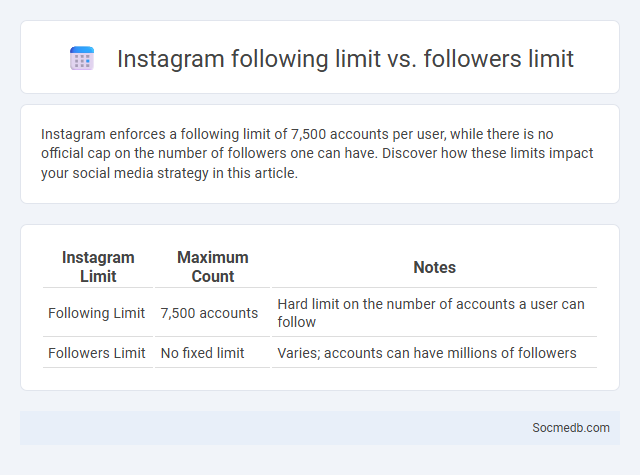 Instagram following limit vs. followers limit

Instagram enforces a following limit of 7,500 accounts per user, while there is no official cap on the number of followers one can have. Discover how these limits impact your social media strategy in this article.

| Instagram Limit | Maximum Count | Notes |
|---|---|---|
| Following Limit | 7,500 accounts | Hard limit on the number of accounts a user can follow |
| Followers Limit | No fixed limit | Varies; accounts can have millions of followers |

Socmedb.com