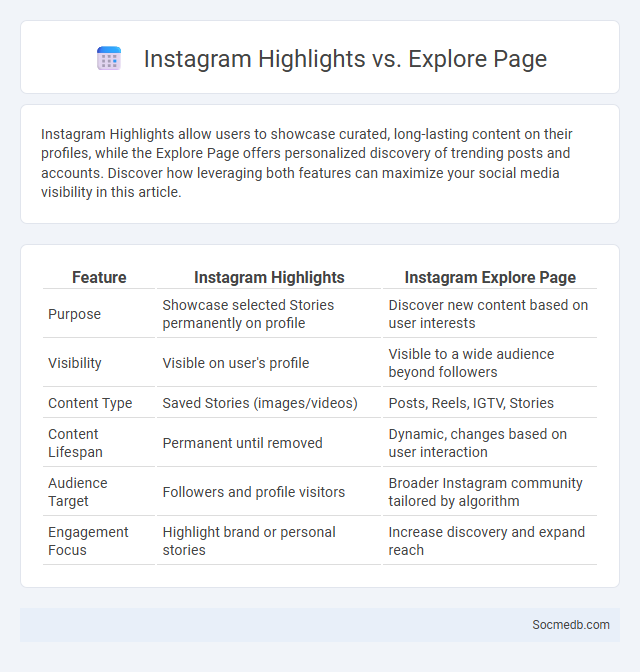 Instagram Highlights vs. Explore Page

Instagram Highlights allow users to showcase curated, long-lasting content on their profiles, while the Explore Page offers personalized discovery of trending posts and accounts. Discover how leveraging both features can maximize your social media visibility in this article.

| Feature | Instagram Highlights | Instagram Explore Page |
|---|---|---|
| Purpose | Showcase selected Stories permanently on profile | Discover new content based on user interests |
| Visibility | Visible on user's profile | Visible to a wide audience beyond followers |
| Content Type | Saved Stories (images/videos) | Posts, Reels, IGTV, Stories |
| Content Lifespan | Permanent until removed | Dynamic, changes based on user interaction |
| Audience Target | Followers and profile visitors | Broader Instagram community tailored by algorithm |
| Engagement Focus | Highlight brand or personal stories | Increase discovery and expand reach |

Socmedb.com