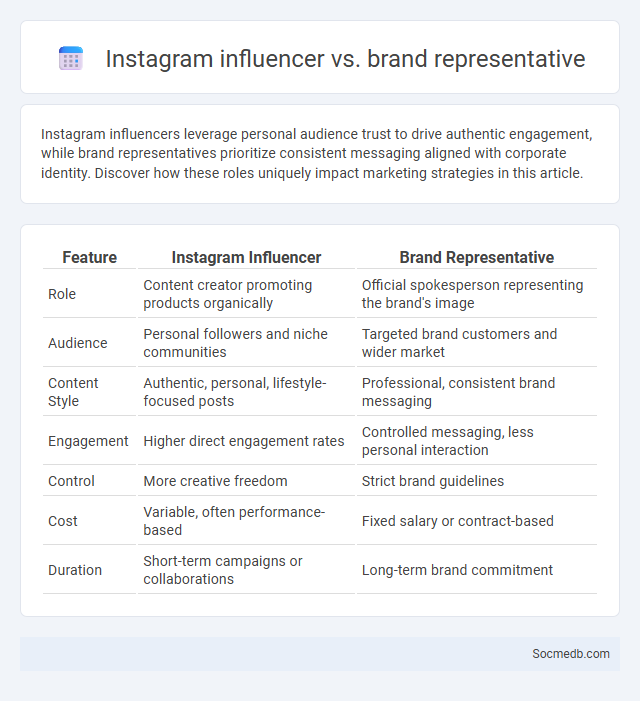 Instagram influencer vs. brand representative

Instagram influencers leverage personal audience trust to drive authentic engagement, while brand representatives prioritize consistent messaging aligned with corporate identity. Discover how these roles uniquely impact marketing strategies in this article.

| Feature | Instagram Influencer | Brand Representative |
|---|---|---|
| Role | Content creator promoting products organically | Official spokesperson representing the brand's image |
| Audience | Personal followers and niche communities | Targeted brand customers and wider market |
| Content Style | Authentic, personal, lifestyle-focused posts | Professional, consistent brand messaging |
| Engagement | Higher direct engagement rates | Controlled messaging, less personal interaction |
| Control | More creative freedom | Strict brand guidelines |
| Cost | Variable, often performance-based | Fixed salary or contract-based |
| Duration | Short-term campaigns or collaborations | Long-term brand commitment |

Socmedb.com