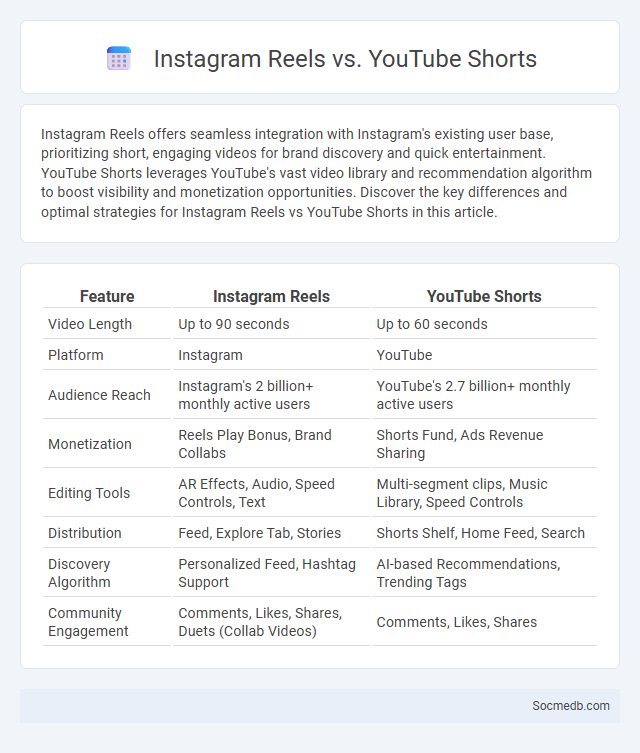 Instagram Reels vs. YouTube Shorts

Instagram Reels offers seamless integration with Instagram's existing user base, prioritizing short, engaging videos for brand discovery and quick entertainment. YouTube Shorts leverages YouTube's vast video library and recommendation algorithm to boost visibility and monetization opportunities. Discover the key differences and optimal strategies for Instagram Reels vs YouTube Shorts in this article.

| Feature | Instagram Reels | YouTube Shorts |
|---|---|---|
| Video Length | Up to 90 seconds | Up to 60 seconds |
| Platform | Instagram | YouTube |
| Audience Reach | Instagram's 2 billion+ monthly active users | YouTube's 2.7 billion+ monthly active users |
| Monetization | Reels Play Bonus, Brand Collabs | Shorts Fund, Ads Revenue Sharing |
| Editing Tools | AR Effects, Audio, Speed Controls, Text | Multi-segment clips, Music Library, Speed Controls |
| Distribution | Feed, Explore Tab, Stories | Shorts Shelf, Home Feed, Search |
| Discovery Algorithm | Personalized Feed, Hashtag Support | AI-based Recommendations, Trending Tags |
| Community Engagement | Comments, Likes, Shares, Duets (Collab Videos) | Comments, Likes, Shares |

Socmedb.com