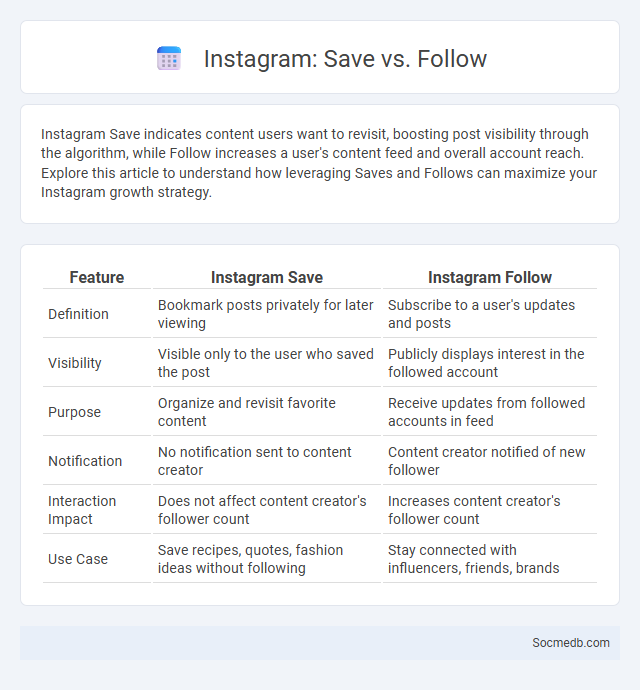 Instagram: Save vs. Follow

Instagram Save indicates content users want to revisit, boosting post visibility through the algorithm, while Follow increases a user's content feed and overall account reach. Explore this article to understand how leveraging Saves and Follows can maximize your Instagram growth strategy.

| Feature | Instagram Save | Instagram Follow |
|---|---|---|
| Definition | Bookmark posts privately for later viewing | Subscribe to a user's updates and posts |
| Visibility | Visible only to the user who saved the post | Publicly displays interest in the followed account |
| Purpose | Organize and revisit favorite content | Receive updates from followed accounts in feed |
| Notification | No notification sent to content creator | Content creator notified of new follower |
| Interaction Impact | Does not affect content creator's follower count | Increases content creator's follower count |
| Use Case | Save recipes, quotes, fashion ideas without following | Stay connected with influencers, friends, brands |

Socmedb.com