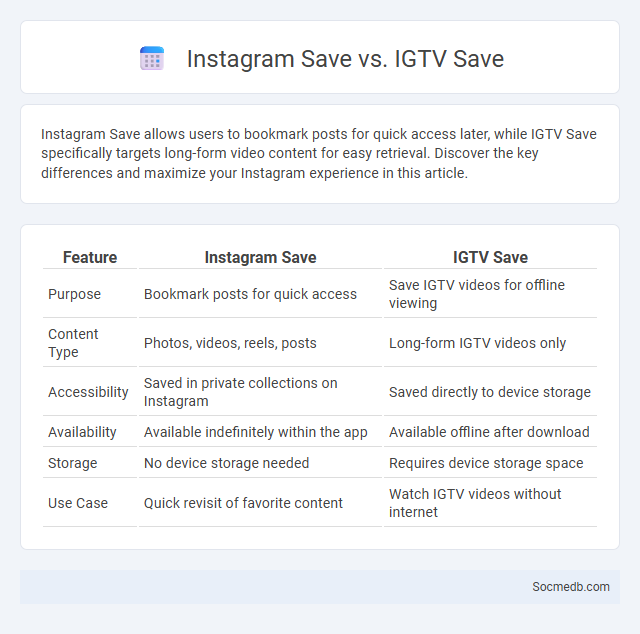 Instagram Save vs. IGTV Save

Instagram Save allows users to bookmark posts for quick access later, while IGTV Save specifically targets long-form video content for easy retrieval. Discover the key differences and maximize your Instagram experience in this article.

| Feature | Instagram Save | IGTV Save |
|---|---|---|
| Purpose | Bookmark posts for quick access | Save IGTV videos for offline viewing |
| Content Type | Photos, videos, reels, posts | Long-form IGTV videos only |
| Accessibility | Saved in private collections on Instagram | Saved directly to device storage |
| Availability | Available indefinitely within the app | Available offline after download |
| Storage | No device storage needed | Requires device storage space |
| Use Case | Quick revisit of favorite content | Watch IGTV videos without internet |

Socmedb.com