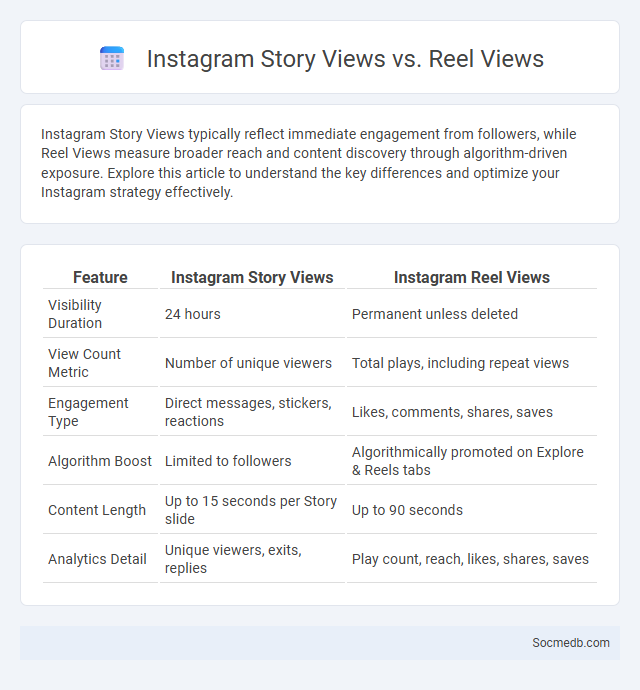 Instagram Story Views vs. Reel Views

Instagram Story Views typically reflect immediate engagement from followers, while Reel Views measure broader reach and content discovery through algorithm-driven exposure. Explore this article to understand the key differences and optimize your Instagram strategy effectively.

| Feature | Instagram Story Views | Instagram Reel Views |
|---|---|---|
| Visibility Duration | 24 hours | Permanent unless deleted |
| View Count Metric | Number of unique viewers | Total plays, including repeat views |
| Engagement Type | Direct messages, stickers, reactions | Likes, comments, shares, saves |
| Algorithm Boost | Limited to followers | Algorithmically promoted on Explore & Reels tabs |
| Content Length | Up to 15 seconds per Story slide | Up to 90 seconds |
| Analytics Detail | Unique viewers, exits, replies | Play count, reach, likes, shares, saves |

Socmedb.com