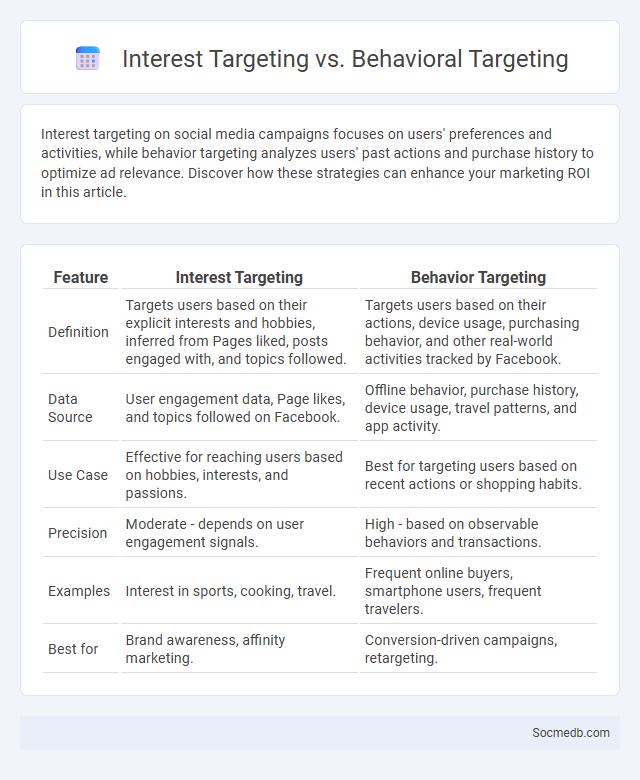 Interest Targeting vs. Behavioral Targeting

Interest targeting on social media campaigns focuses on users' preferences and activities, while behavior targeting analyzes users' past actions and purchase history to optimize ad relevance. Discover how these strategies can enhance your marketing ROI in this article.

| Feature | Interest Targeting | Behavior Targeting |
|---|---|---|
| Definition | Targets users based on their explicit interests and hobbies, inferred from Pages liked, posts engaged with, and topics followed. | Targets users based on their actions, device usage, purchasing behavior, and other real-world activities tracked by Facebook. |
| Data Source | User engagement data, Page likes, and topics followed on Facebook. | Offline behavior, purchase history, device usage, travel patterns, and app activity. |
| Use Case | Effective for reaching users based on hobbies, interests, and passions. | Best for targeting users based on recent actions or shopping habits. |
| Precision | Moderate - depends on user engagement signals. | High - based on observable behaviors and transactions. |
| Examples | Interest in sports, cooking, travel. | Frequent online buyers, smartphone users, frequent travelers. |
| Best for | Brand awareness, affinity marketing. | Conversion-driven campaigns, retargeting. |

Socmedb.com