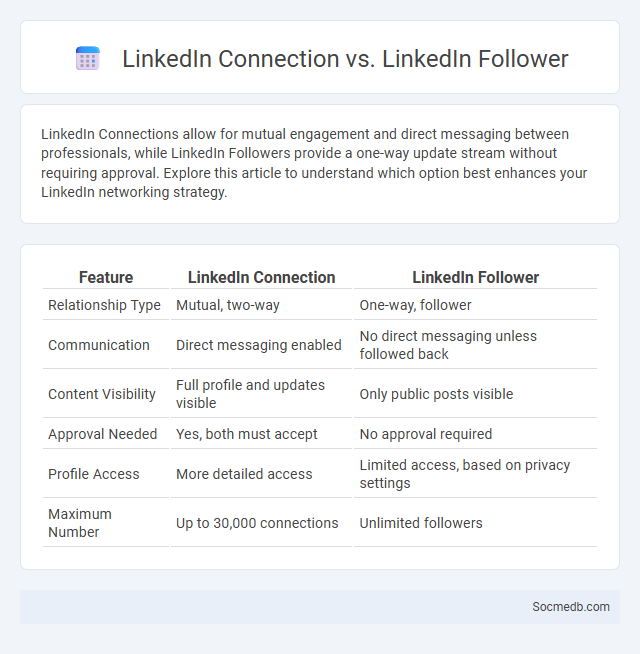 LinkedIn Connection vs. LinkedIn Follower

LinkedIn Connections allow for mutual engagement and direct messaging between professionals, while LinkedIn Followers provide a one-way update stream without requiring approval. Explore this article to understand which option best enhances your LinkedIn networking strategy.

| Feature | LinkedIn Connection | LinkedIn Follower |
|---|---|---|
| Relationship Type | Mutual, two-way | One-way, follower |
| Communication | Direct messaging enabled | No direct messaging unless followed back |
| Content Visibility | Full profile and updates visible | Only public posts visible |
| Approval Needed | Yes, both must accept | No approval required |
| Profile Access | More detailed access | Limited access, based on privacy settings |
| Maximum Number | Up to 30,000 connections | Unlimited followers |

Socmedb.com