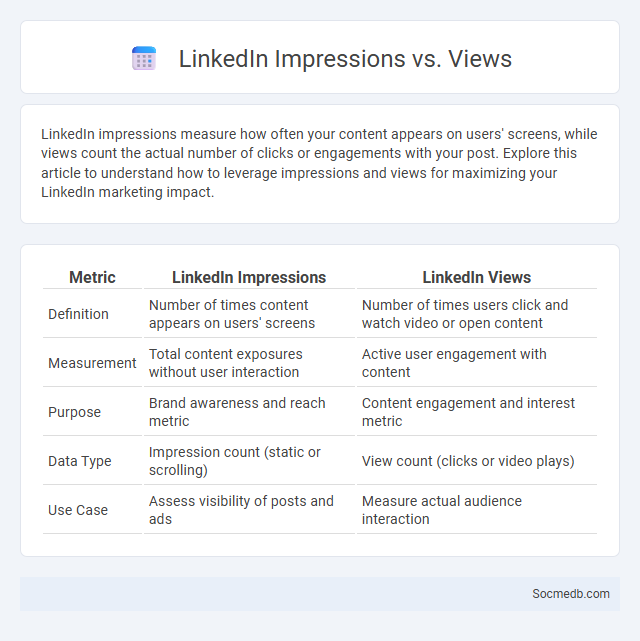 LinkedIn Impressions vs. Views

LinkedIn impressions measure how often your content appears on users' screens, while views count the actual number of clicks or engagements with your post. Explore this article to understand how to leverage impressions and views for maximizing your LinkedIn marketing impact.

| Metric | LinkedIn Impressions | LinkedIn Views |
|---|---|---|
| Definition | Number of times content appears on users' screens | Number of times users click and watch video or open content |
| Measurement | Total content exposures without user interaction | Active user engagement with content |
| Purpose | Brand awareness and reach metric | Content engagement and interest metric |
| Data Type | Impression count (static or scrolling) | View count (clicks or video plays) |
| Use Case | Assess visibility of posts and ads | Measure actual audience interaction |

Socmedb.com