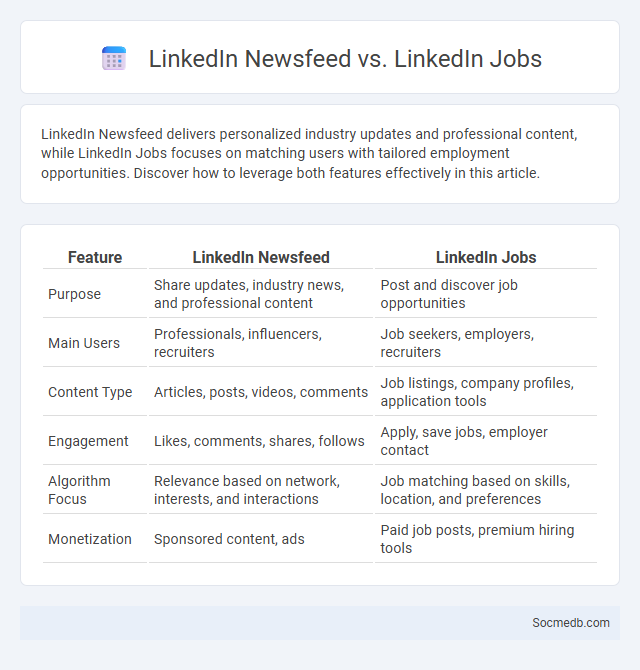 LinkedIn Newsfeed vs. LinkedIn Jobs

LinkedIn Newsfeed delivers personalized industry updates and professional content, while LinkedIn Jobs focuses on matching users with tailored employment opportunities. Discover how to leverage both features effectively in this article.

| Feature | LinkedIn Newsfeed | LinkedIn Jobs |
|---|---|---|
| Purpose | Share updates, industry news, and professional content | Post and discover job opportunities |
| Main Users | Professionals, influencers, recruiters | Job seekers, employers, recruiters |
| Content Type | Articles, posts, videos, comments | Job listings, company profiles, application tools |
| Engagement | Likes, comments, shares, follows | Apply, save jobs, employer contact |
| Algorithm Focus | Relevance based on network, interests, and interactions | Job matching based on skills, location, and preferences |
| Monetization | Sponsored content, ads | Paid job posts, premium hiring tools |

Socmedb.com