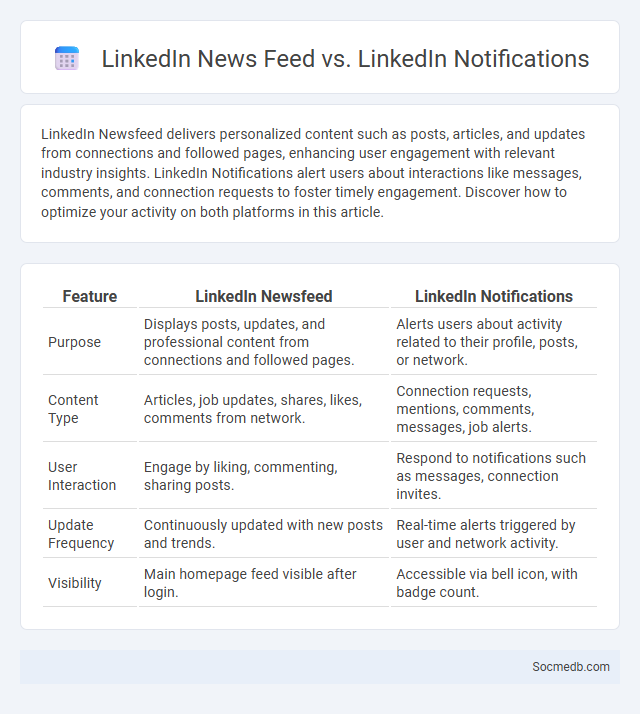 LinkedIn News Feed vs. LinkedIn Notifications

LinkedIn Newsfeed delivers personalized content such as posts, articles, and updates from connections and followed pages, enhancing user engagement with relevant industry insights. LinkedIn Notifications alert users about interactions like messages, comments, and connection requests to foster timely engagement. Discover how to optimize your activity on both platforms in this article.

| Feature | LinkedIn Newsfeed | LinkedIn Notifications |
|---|---|---|
| Purpose | Displays posts, updates, and professional content from connections and followed pages. | Alerts users about activity related to their profile, posts, or network. |
| Content Type | Articles, job updates, shares, likes, comments from network. | Connection requests, mentions, comments, messages, job alerts. |
| User Interaction | Engage by liking, commenting, sharing posts. | Respond to notifications such as messages, connection invites. |
| Update Frequency | Continuously updated with new posts and trends. | Real-time alerts triggered by user and network activity. |
| Visibility | Main homepage feed visible after login. | Accessible via bell icon, with badge count. |

Socmedb.com