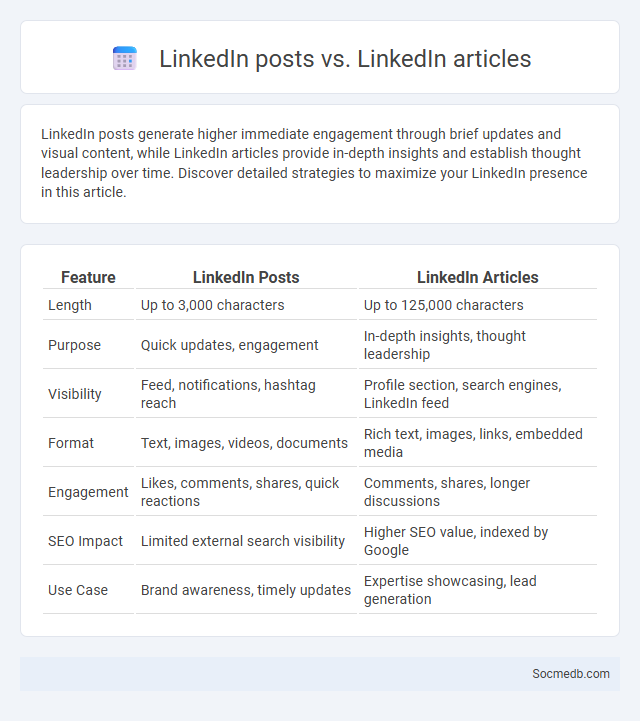 LinkedIn posts vs. LinkedIn articles

LinkedIn posts generate higher immediate engagement through brief updates and visual content, while LinkedIn articles provide in-depth insights and establish thought leadership over time. Discover detailed strategies to maximize your LinkedIn presence in this article.

| Feature | LinkedIn Posts | LinkedIn Articles |
|---|---|---|
| Length | Up to 3,000 characters | Up to 125,000 characters |
| Purpose | Quick updates, engagement | In-depth insights, thought leadership |
| Visibility | Feed, notifications, hashtag reach | Profile section, search engines, LinkedIn feed |
| Format | Text, images, videos, documents | Rich text, images, links, embedded media |
| Engagement | Likes, comments, shares, quick reactions | Comments, shares, longer discussions |
| SEO Impact | Limited external search visibility | Higher SEO value, indexed by Google |
| Use Case | Brand awareness, timely updates | Expertise showcasing, lead generation |

Socmedb.com