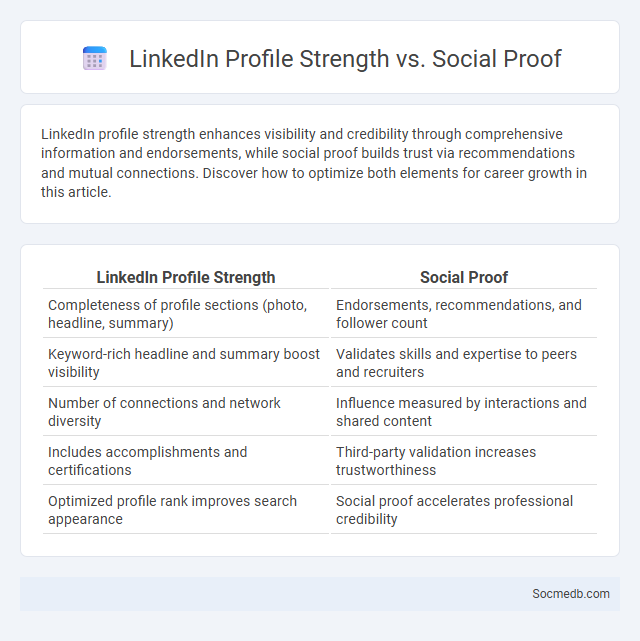 LinkedIn Profile Strength vs. Social Proof

LinkedIn profile strength enhances visibility and credibility through comprehensive information and endorsements, while social proof builds trust via recommendations and mutual connections. Discover how to optimize both elements for career growth in this article.

| LinkedIn Profile Strength | Social Proof |
|---|---|
| Completeness of profile sections (photo, headline, summary) | Endorsements, recommendations, and follower count |
| Keyword-rich headline and summary boost visibility | Validates skills and expertise to peers and recruiters |
| Number of connections and network diversity | Influence measured by interactions and shared content |
| Includes accomplishments and certifications | Third-party validation increases trustworthiness |
| Optimized profile rank improves search appearance | Social proof accelerates professional credibility |

Socmedb.com