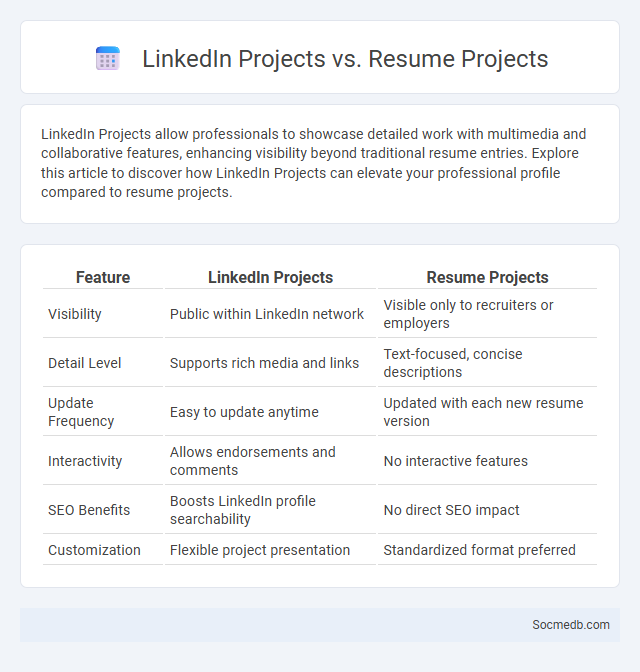 LinkedIn Projects vs. Resume Projects

LinkedIn Projects allow professionals to showcase detailed work with multimedia and collaborative features, enhancing visibility beyond traditional resume entries. Explore this article to discover how LinkedIn Projects can elevate your professional profile compared to resume projects.

| Feature | LinkedIn Projects | Resume Projects |
|---|---|---|
| Visibility | Public within LinkedIn network | Visible only to recruiters or employers |
| Detail Level | Supports rich media and links | Text-focused, concise descriptions |
| Update Frequency | Easy to update anytime | Updated with each new resume version |
| Interactivity | Allows endorsements and comments | No interactive features |
| SEO Benefits | Boosts LinkedIn profile searchability | No direct SEO impact |
| Customization | Flexible project presentation | Standardized format preferred |

Socmedb.com