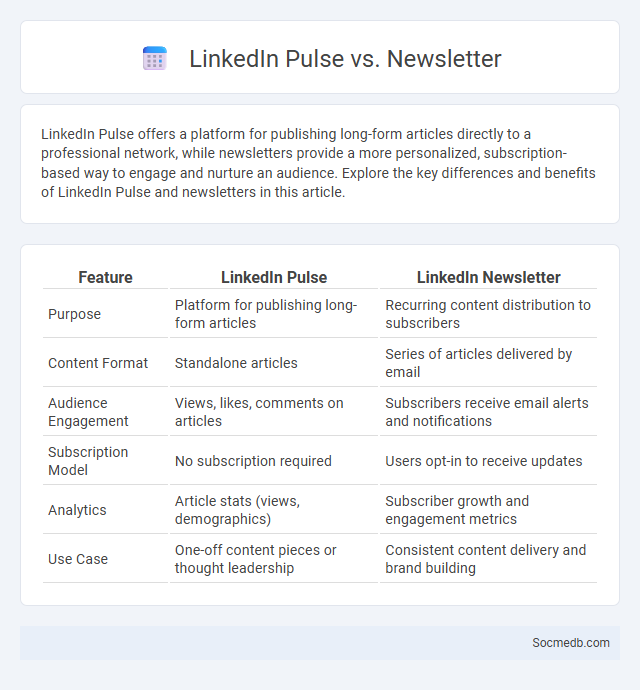 LinkedIn Pulse vs. Newsletter

LinkedIn Pulse offers a platform for publishing long-form articles directly to a professional network, while newsletters provide a more personalized, subscription-based way to engage and nurture an audience. Explore the key differences and benefits of LinkedIn Pulse and newsletters in this article.

| Feature | LinkedIn Pulse | LinkedIn Newsletter |
|---|---|---|
| Purpose | Platform for publishing long-form articles | Recurring content distribution to subscribers |
| Content Format | Standalone articles | Series of articles delivered by email |
| Audience Engagement | Views, likes, comments on articles | Subscribers receive email alerts and notifications |
| Subscription Model | No subscription required | Users opt-in to receive updates |
| Analytics | Article stats (views, demographics) | Subscriber growth and engagement metrics |
| Use Case | One-off content pieces or thought leadership | Consistent content delivery and brand building |

Socmedb.com