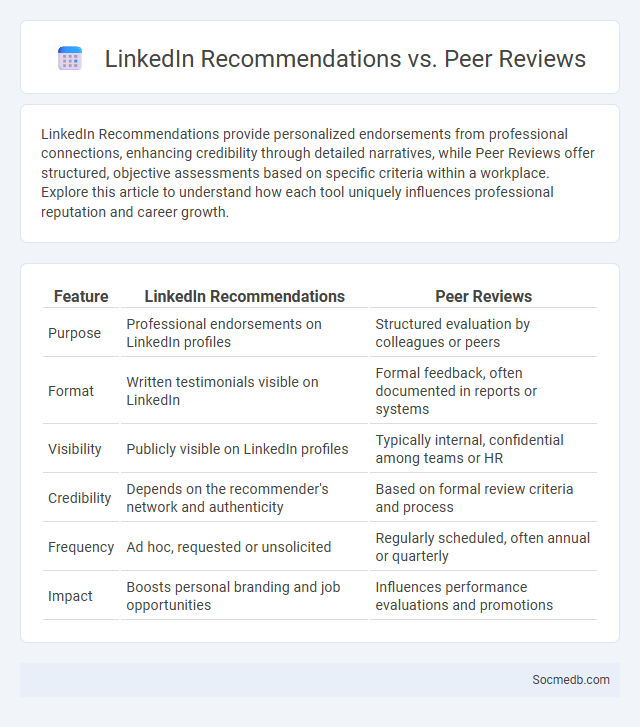 LinkedIn Recommendations vs. Peer Reviews

LinkedIn Recommendations provide personalized endorsements from professional connections, enhancing credibility through detailed narratives, while Peer Reviews offer structured, objective assessments based on specific criteria within a workplace. Explore this article to understand how each tool uniquely influences professional reputation and career growth.

| Feature | LinkedIn Recommendations | Peer Reviews |
|---|---|---|
| Purpose | Professional endorsements on LinkedIn profiles | Structured evaluation by colleagues or peers |
| Format | Written testimonials visible on LinkedIn | Formal feedback, often documented in reports or systems |
| Visibility | Publicly visible on LinkedIn profiles | Typically internal, confidential among teams or HR |
| Credibility | Depends on the recommender's network and authenticity | Based on formal review criteria and process |
| Frequency | Ad hoc, requested or unsolicited | Regularly scheduled, often annual or quarterly |
| Impact | Boosts personal branding and job opportunities | Influences performance evaluations and promotions |

Socmedb.com