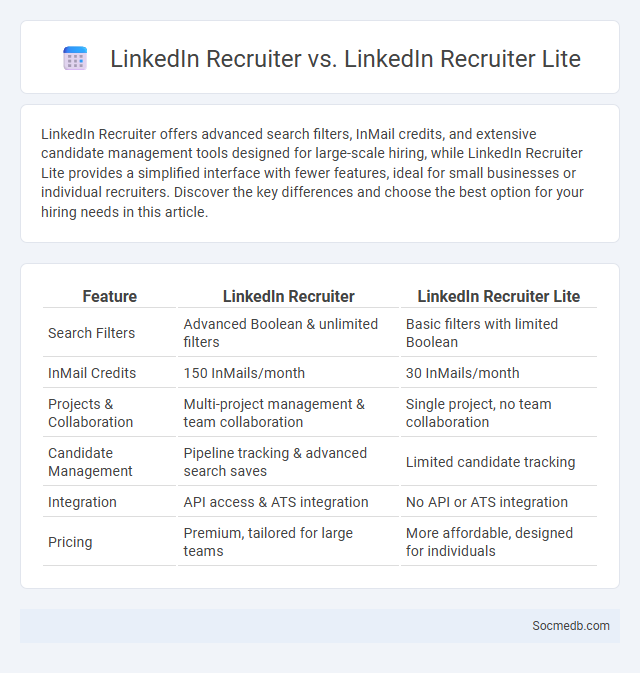 LinkedIn Recruiter vs. LinkedIn Recruiter Lite

LinkedIn Recruiter offers advanced search filters, InMail credits, and extensive candidate management tools designed for large-scale hiring, while LinkedIn Recruiter Lite provides a simplified interface with fewer features, ideal for small businesses or individual recruiters. Discover the key differences and choose the best option for your hiring needs in this article.

| Feature | LinkedIn Recruiter | LinkedIn Recruiter Lite |
|---|---|---|
| Search Filters | Advanced Boolean & unlimited filters | Basic filters with limited Boolean |
| InMail Credits | 150 InMails/month | 30 InMails/month |
| Projects & Collaboration | Multi-project management & team collaboration | Single project, no team collaboration |
| Candidate Management | Pipeline tracking & advanced search saves | Limited candidate tracking |
| Integration | API access & ATS integration | No API or ATS integration |
| Pricing | Premium, tailored for large teams | More affordable, designed for individuals |

Socmedb.com