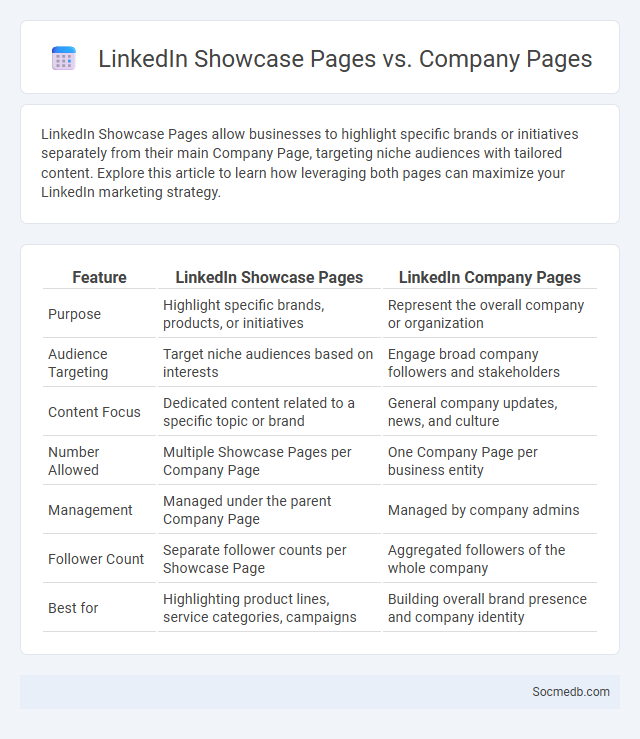 LinkedIn Showcase Pages vs. Company Pages

LinkedIn Showcase Pages allow businesses to highlight specific brands or initiatives separately from their main Company Page, targeting niche audiences with tailored content. Explore this article to learn how leveraging both pages can maximize your LinkedIn marketing strategy.

| Feature | LinkedIn Showcase Pages | LinkedIn Company Pages |
|---|---|---|
| Purpose | Highlight specific brands, products, or initiatives | Represent the overall company or organization |
| Audience Targeting | Target niche audiences based on interests | Engage broad company followers and stakeholders |
| Content Focus | Dedicated content related to a specific topic or brand | General company updates, news, and culture |
| Number Allowed | Multiple Showcase Pages per Company Page | One Company Page per business entity |
| Management | Managed under the parent Company Page | Managed by company admins |
| Follower Count | Separate follower counts per Showcase Page | Aggregated followers of the whole company |
| Best for | Highlighting product lines, service categories, campaigns | Building overall brand presence and company identity |

Socmedb.com