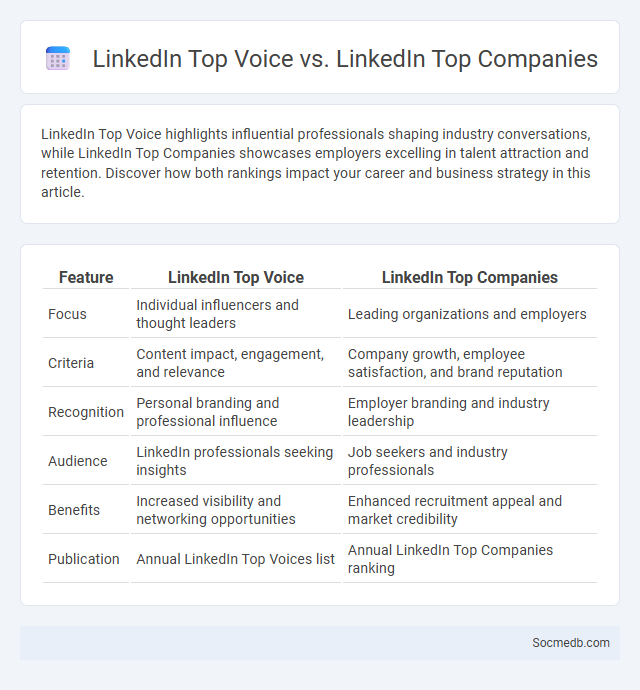 LinkedIn Top Voice vs. LinkedIn Top Companies

LinkedIn Top Voice highlights influential professionals shaping industry conversations, while LinkedIn Top Companies showcases employers excelling in talent attraction and retention. Discover how both rankings impact your career and business strategy in this article.

| Feature | LinkedIn Top Voice | LinkedIn Top Companies |
|---|---|---|
| Focus | Individual influencers and thought leaders | Leading organizations and employers |
| Criteria | Content impact, engagement, and relevance | Company growth, employee satisfaction, and brand reputation |
| Recognition | Personal branding and professional influence | Employer branding and industry leadership |
| Audience | LinkedIn professionals seeking insights | Job seekers and industry professionals |
| Benefits | Increased visibility and networking opportunities | Enhanced recruitment appeal and market credibility |
| Publication | Annual LinkedIn Top Voices list | Annual LinkedIn Top Companies ranking |

Socmedb.com