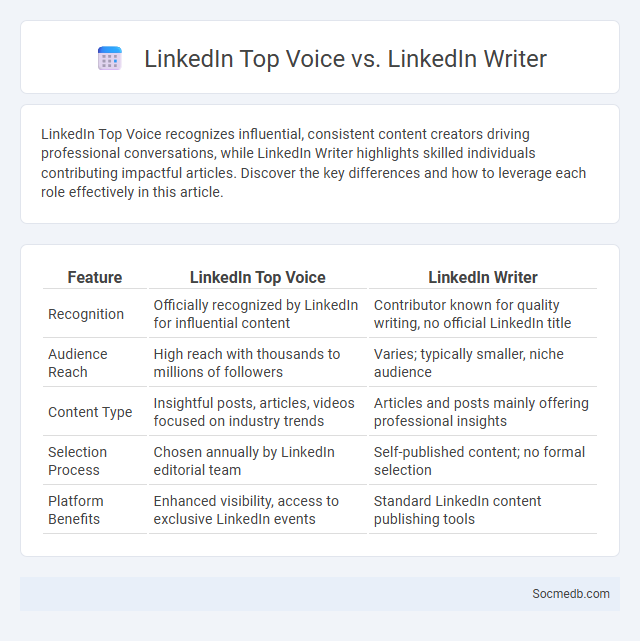 LinkedIn Top Voice vs. LinkedIn Writer

LinkedIn Top Voice recognizes influential, consistent content creators driving professional conversations, while LinkedIn Writer highlights skilled individuals contributing impactful articles. Discover the key differences and how to leverage each role effectively in this article.

| Feature | LinkedIn Top Voice | LinkedIn Writer |
|---|---|---|
| Recognition | Officially recognized by LinkedIn for influential content | Contributor known for quality writing, no official LinkedIn title |
| Audience Reach | High reach with thousands to millions of followers | Varies; typically smaller, niche audience |
| Content Type | Insightful posts, articles, videos focused on industry trends | Articles and posts mainly offering professional insights |
| Selection Process | Chosen annually by LinkedIn editorial team | Self-published content; no formal selection |
| Platform Benefits | Enhanced visibility, access to exclusive LinkedIn events | Standard LinkedIn content publishing tools |

Socmedb.com