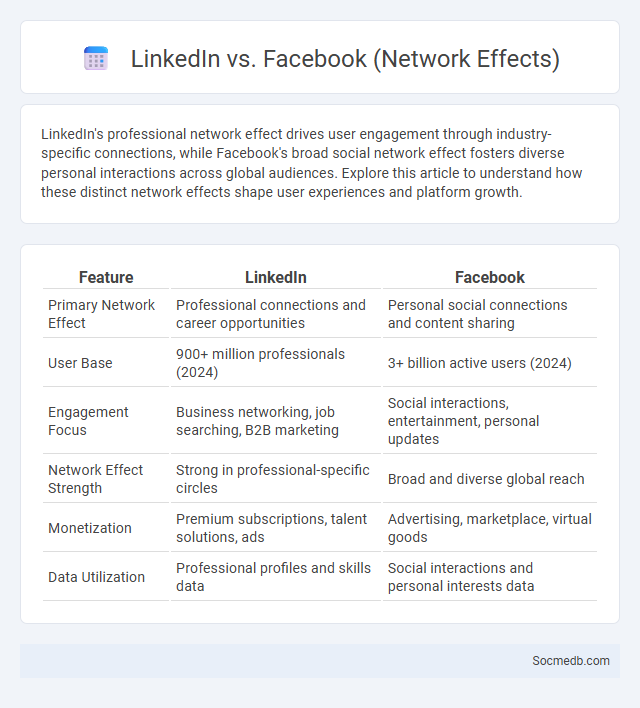 LinkedIn vs. Facebook (Network Effects)

LinkedIn's professional network effect drives user engagement through industry-specific connections, while Facebook's broad social network effect fosters diverse personal interactions across global audiences. Explore this article to understand how these distinct network effects shape user experiences and platform growth.

| Feature | LinkedIn | Facebook |
|---|---|---|
| Primary Network Effect | Professional connections and career opportunities | Personal social connections and content sharing |
| User Base | 900+ million professionals (2024) | 3+ billion active users (2024) |
| Engagement Focus | Business networking, job searching, B2B marketing | Social interactions, entertainment, personal updates |
| Network Effect Strength | Strong in professional-specific circles | Broad and diverse global reach |
| Monetization | Premium subscriptions, talent solutions, ads | Advertising, marketplace, virtual goods |
| Data Utilization | Professional profiles and skills data | Social interactions and personal interests data |

Socmedb.com