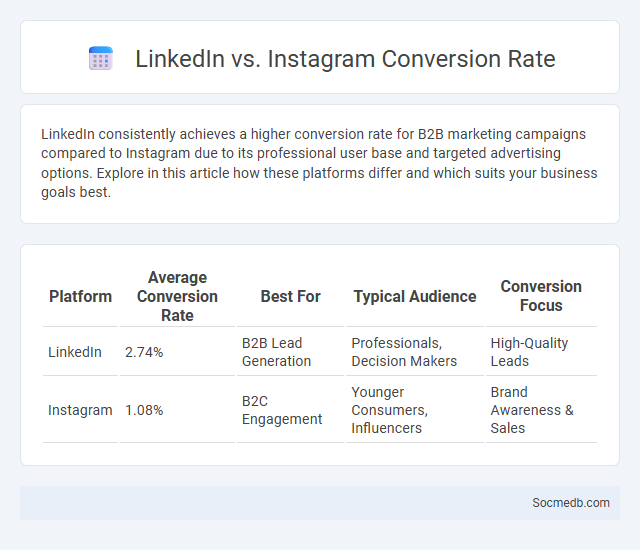 LinkedIn vs. Instagram Conversion Rate

LinkedIn consistently achieves a higher conversion rate for B2B marketing campaigns compared to Instagram due to its professional user base and targeted advertising options. Explore in this article how these platforms differ and which suits your business goals best.

| Platform | Average Conversion Rate | Best For | Typical Audience | Conversion Focus |
|---|---|---|---|---|
| LinkedIn | 2.74% | B2B Lead Generation | Professionals, Decision Makers | High-Quality Leads |
| Instagram | 1.08% | B2C Engagement | Younger Consumers, Influencers | Brand Awareness & Sales |

Socmedb.com