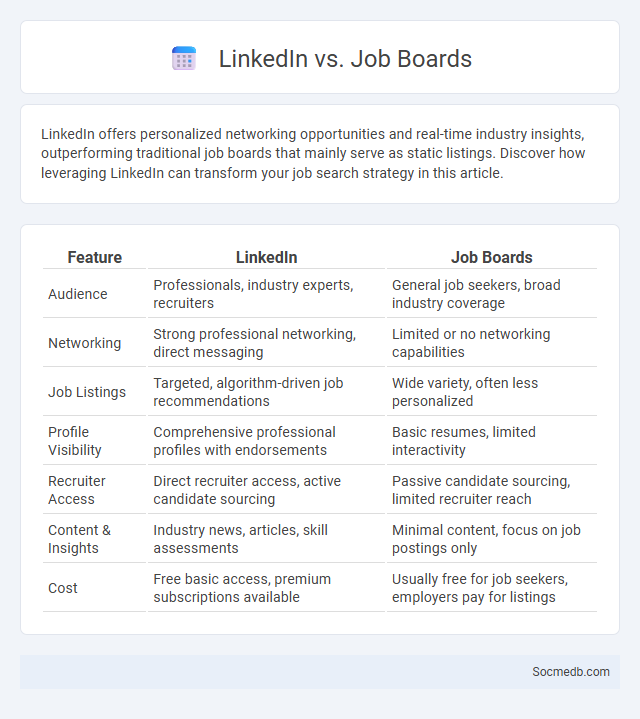 LinkedIn vs. Job Boards

LinkedIn offers personalized networking opportunities and real-time industry insights, outperforming traditional job boards that mainly serve as static listings. Discover how leveraging LinkedIn can transform your job search strategy in this article.

| Feature | LinkedIn | Job Boards |
|---|---|---|
| Audience | Professionals, industry experts, recruiters | General job seekers, broad industry coverage |
| Networking | Strong professional networking, direct messaging | Limited or no networking capabilities |
| Job Listings | Targeted, algorithm-driven job recommendations | Wide variety, often less personalized |
| Profile Visibility | Comprehensive professional profiles with endorsements | Basic resumes, limited interactivity |
| Recruiter Access | Direct recruiter access, active candidate sourcing | Passive candidate sourcing, limited recruiter reach |
| Content & Insights | Industry news, articles, skill assessments | Minimal content, focus on job postings only |
| Cost | Free basic access, premium subscriptions available | Usually free for job seekers, employers pay for listings |

Socmedb.com