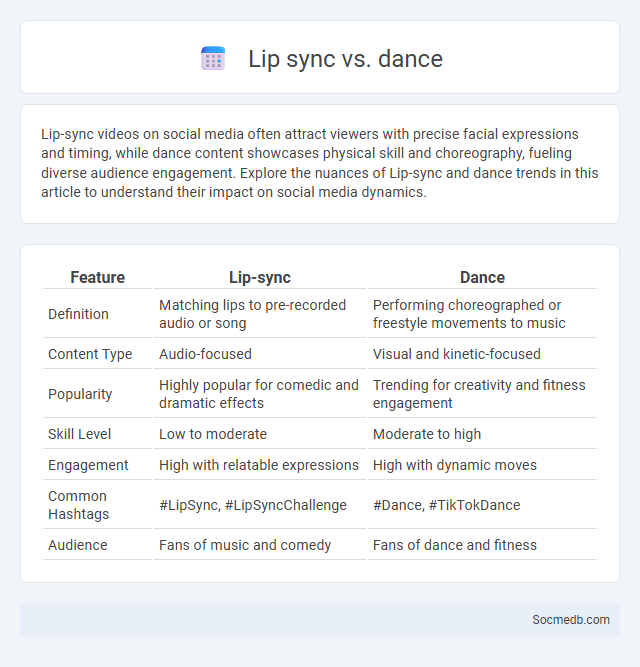 Lip sync vs. dance

Lip-sync videos on social media often attract viewers with precise facial expressions and timing, while dance content showcases physical skill and choreography, fueling diverse audience engagement. Explore the nuances of Lip-sync and dance trends in this article to understand their impact on social media dynamics.

| Feature | Lip-sync | Dance |
|---|---|---|
| Definition | Matching lips to pre-recorded audio or song | Performing choreographed or freestyle movements to music |
| Content Type | Audio-focused | Visual and kinetic-focused |
| Popularity | Highly popular for comedic and dramatic effects | Trending for creativity and fitness engagement |
| Skill Level | Low to moderate | Moderate to high |
| Engagement | High with relatable expressions | High with dynamic moves |
| Common Hashtags | #LipSync, #LipSyncChallenge | #Dance, #TikTokDance |
| Audience | Fans of music and comedy | Fans of dance and fitness |

Socmedb.com