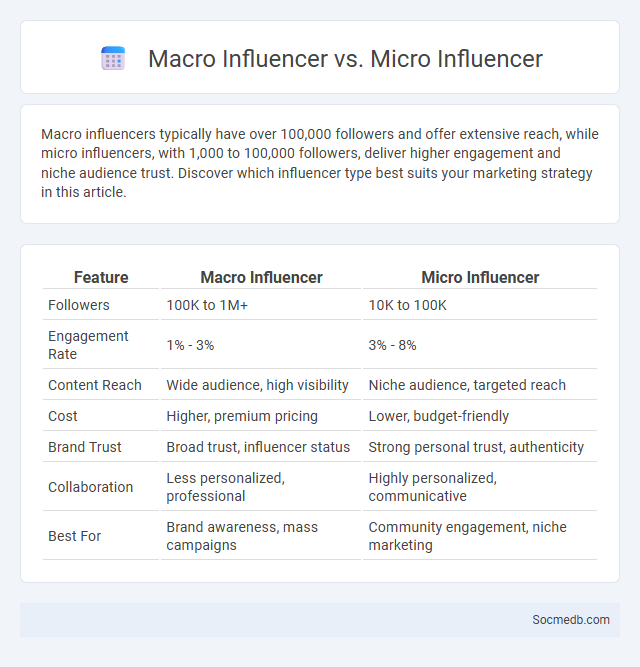 Macro Influencer vs. Micro Influencer

Macro influencers typically have over 100,000 followers and offer extensive reach, while micro influencers, with 1,000 to 100,000 followers, deliver higher engagement and niche audience trust. Discover which influencer type best suits your marketing strategy in this article.

| Feature | Macro Influencer | Micro Influencer |
|---|---|---|
| Followers | 100K to 1M+ | 10K to 100K |
| Engagement Rate | 1% - 3% | 3% - 8% |
| Content Reach | Wide audience, high visibility | Niche audience, targeted reach |
| Cost | Higher, premium pricing | Lower, budget-friendly |
| Brand Trust | Broad trust, influencer status | Strong personal trust, authenticity |
| Collaboration | Less personalized, professional | Highly personalized, communicative |
| Best For | Brand awareness, mass campaigns | Community engagement, niche marketing |

Socmedb.com