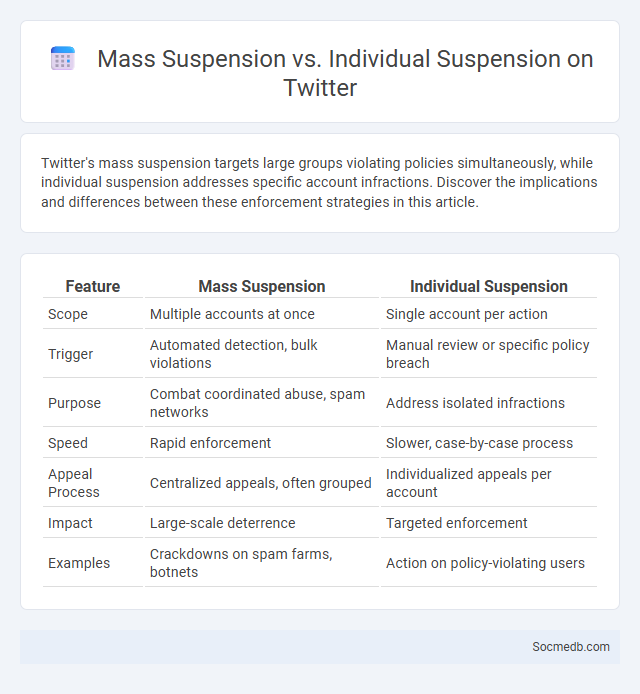 Mass Suspension vs. Individual Suspension on Twitter

Twitter's mass suspension targets large groups violating policies simultaneously, while individual suspension addresses specific account infractions. Discover the implications and differences between these enforcement strategies in this article.

| Feature | Mass Suspension | Individual Suspension |
|---|---|---|
| Scope | Multiple accounts at once | Single account per action |
| Trigger | Automated detection, bulk violations | Manual review or specific policy breach |
| Purpose | Combat coordinated abuse, spam networks | Address isolated infractions |
| Speed | Rapid enforcement | Slower, case-by-case process |
| Appeal Process | Centralized appeals, often grouped | Individualized appeals per account |
| Impact | Large-scale deterrence | Targeted enforcement |
| Examples | Crackdowns on spam farms, botnets | Action on policy-violating users |

Socmedb.com