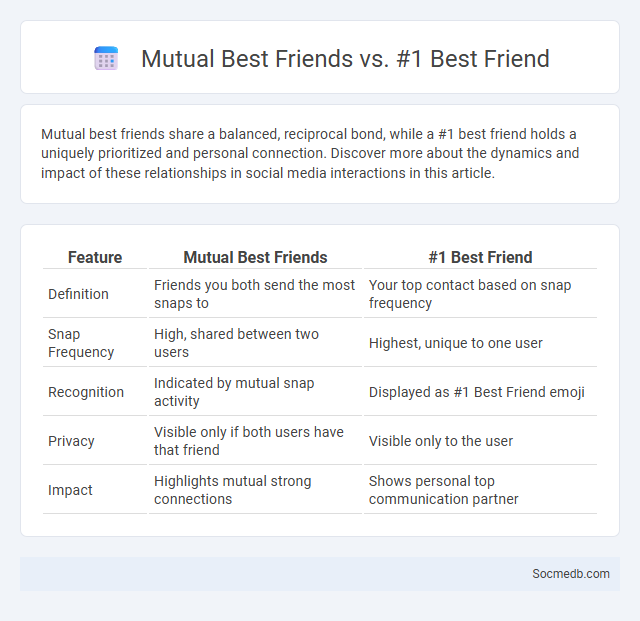 Mutual Best Friends vs. #1 Best Friend

Mutual best friends share a balanced, reciprocal bond, while a #1 best friend holds a uniquely prioritized and personal connection. Discover more about the dynamics and impact of these relationships in social media interactions in this article.

| Feature | Mutual Best Friends | #1 Best Friend |
|---|---|---|
| Definition | Friends you both send the most snaps to | Your top contact based on snap frequency |
| Snap Frequency | High, shared between two users | Highest, unique to one user |
| Recognition | Indicated by mutual snap activity | Displayed as #1 Best Friend emoji |
| Privacy | Visible only if both users have that friend | Visible only to the user |
| Impact | Highlights mutual strong connections | Shows personal top communication partner |

Socmedb.com