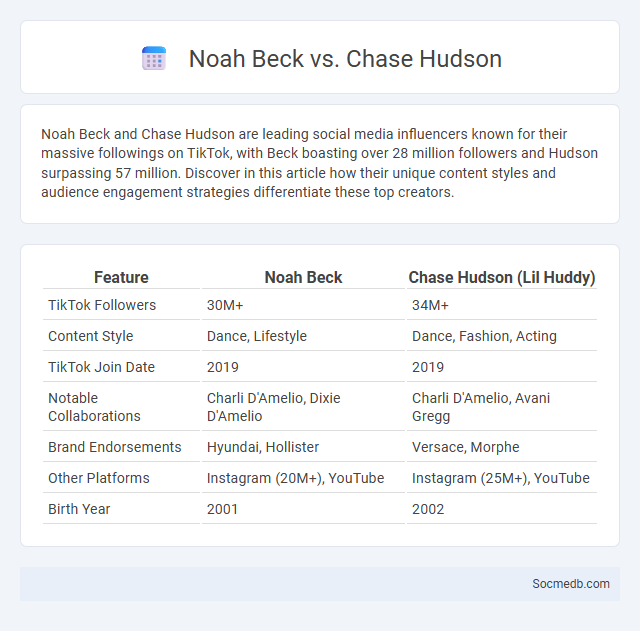 Noah Beck vs. Chase Hudson

Noah Beck and Chase Hudson are leading social media influencers known for their massive followings on TikTok, with Beck boasting over 28 million followers and Hudson surpassing 57 million. Discover in this article how their unique content styles and audience engagement strategies differentiate these top creators.

| Feature | Noah Beck | Chase Hudson (Lil Huddy) |
|---|---|---|
| TikTok Followers | 30M+ | 34M+ |
| Content Style | Dance, Lifestyle | Dance, Fashion, Acting |
| TikTok Join Date | 2019 | 2019 |
| Notable Collaborations | Charli D'Amelio, Dixie D'Amelio | Charli D'Amelio, Avani Gregg |
| Brand Endorsements | Hyundai, Hollister | Versace, Morphe |
| Other Platforms | Instagram (20M+), YouTube | Instagram (25M+), YouTube |
| Birth Year | 2001 | 2002 |

Socmedb.com