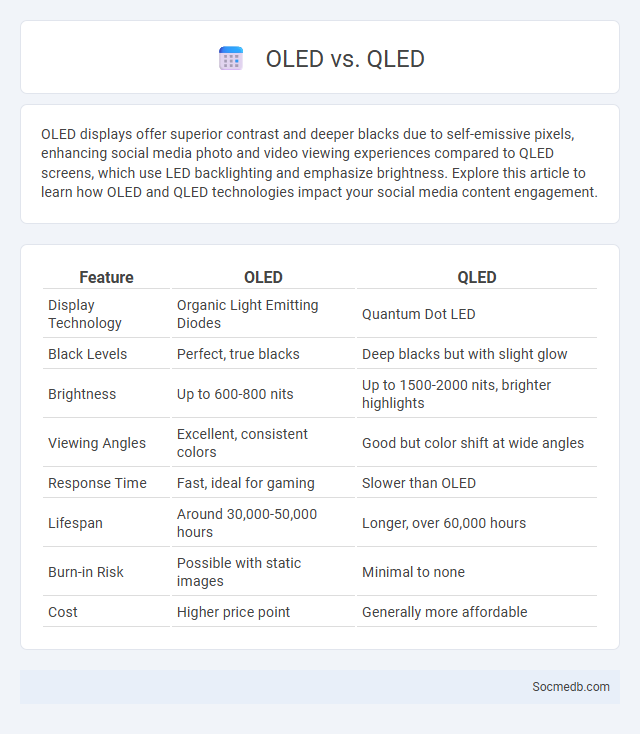 OLED vs. QLED

OLED displays offer superior contrast and deeper blacks due to self-emissive pixels, enhancing social media photo and video viewing experiences compared to QLED screens, which use LED backlighting and emphasize brightness. Explore this article to learn how OLED and QLED technologies impact your social media content engagement.

| Feature | OLED | QLED |
|---|---|---|
| Display Technology | Organic Light Emitting Diodes | Quantum Dot LED |
| Black Levels | Perfect, true blacks | Deep blacks but with slight glow |
| Brightness | Up to 600-800 nits | Up to 1500-2000 nits, brighter highlights |
| Viewing Angles | Excellent, consistent colors | Good but color shift at wide angles |
| Response Time | Fast, ideal for gaming | Slower than OLED |
| Lifespan | Around 30,000-50,000 hours | Longer, over 60,000 hours |
| Burn-in Risk | Possible with static images | Minimal to none |
| Cost | Higher price point | Generally more affordable |

Socmedb.com