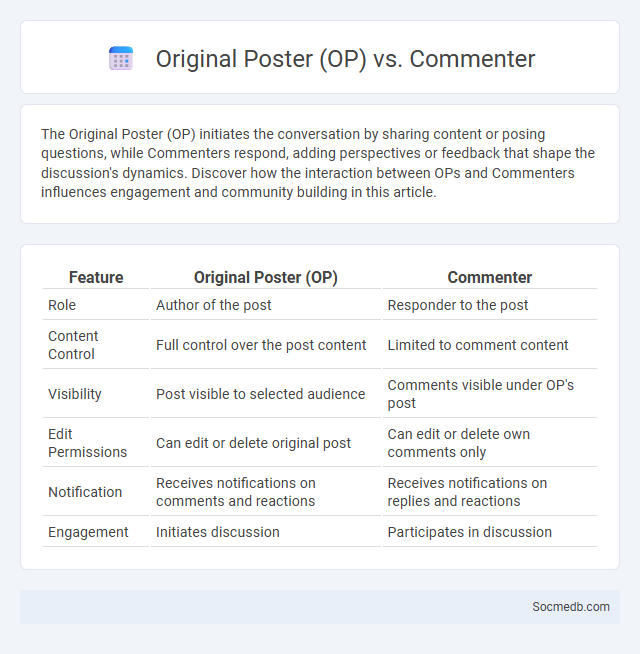 Original Poster (OP) vs. Commenter

The Original Poster (OP) initiates the conversation by sharing content or posing questions, while Commenters respond, adding perspectives or feedback that shape the discussion's dynamics. Discover how the interaction between OPs and Commenters influences engagement and community building in this article.

| Feature | Original Poster (OP) | Commenter |
|---|---|---|
| Role | Author of the post | Responder to the post |
| Content Control | Full control over the post content | Limited to comment content |
| Visibility | Post visible to selected audience | Comments visible under OP's post |
| Edit Permissions | Can edit or delete original post | Can edit or delete own comments only |
| Notification | Receives notifications on comments and reactions | Receives notifications on replies and reactions |
| Engagement | Initiates discussion | Participates in discussion |

Socmedb.com