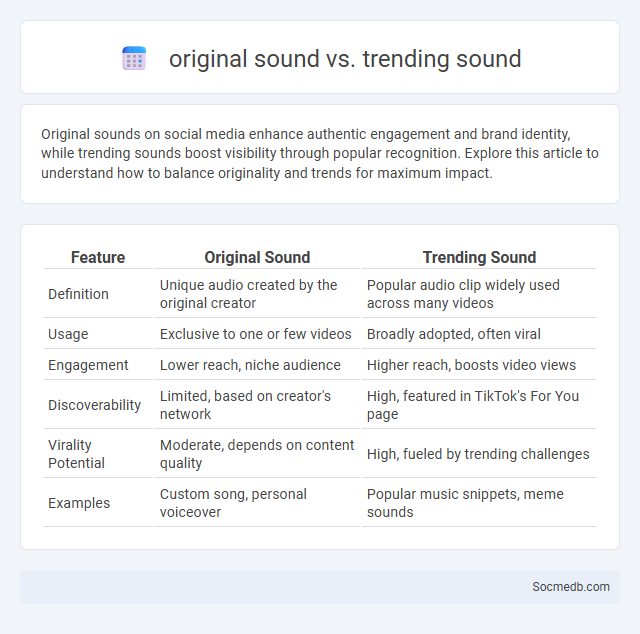 original sound vs. trending sound

Original sounds on social media enhance authentic engagement and brand identity, while trending sounds boost visibility through popular recognition. Explore this article to understand how to balance originality and trends for maximum impact.

| Feature | Original Sound | Trending Sound |
|---|---|---|
| Definition | Unique audio created by the original creator | Popular audio clip widely used across many videos |
| Usage | Exclusive to one or few videos | Broadly adopted, often viral |
| Engagement | Lower reach, niche audience | Higher reach, boosts video views |
| Discoverability | Limited, based on creator's network | High, featured in TikTok's For You page |
| Virality Potential | Moderate, depends on content quality | High, fueled by trending challenges |
| Examples | Custom song, personal voiceover | Popular music snippets, meme sounds |

Socmedb.com