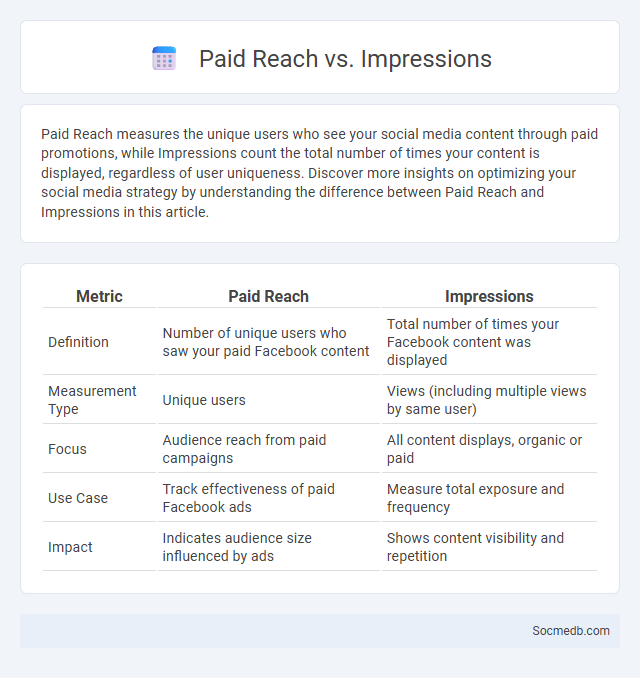 Paid Reach vs. Impressions

Paid Reach measures the unique users who see your social media content through paid promotions, while Impressions count the total number of times your content is displayed, regardless of user uniqueness. Discover more insights on optimizing your social media strategy by understanding the difference between Paid Reach and Impressions in this article.

| Metric | Paid Reach | Impressions |
|---|---|---|
| Definition | Number of unique users who saw your paid Facebook content | Total number of times your Facebook content was displayed |
| Measurement Type | Unique users | Views (including multiple views by same user) |
| Focus | Audience reach from paid campaigns | All content displays, organic or paid |
| Use Case | Track effectiveness of paid Facebook ads | Measure total exposure and frequency |
| Impact | Indicates audience size influenced by ads | Shows content visibility and repetition |

Socmedb.com