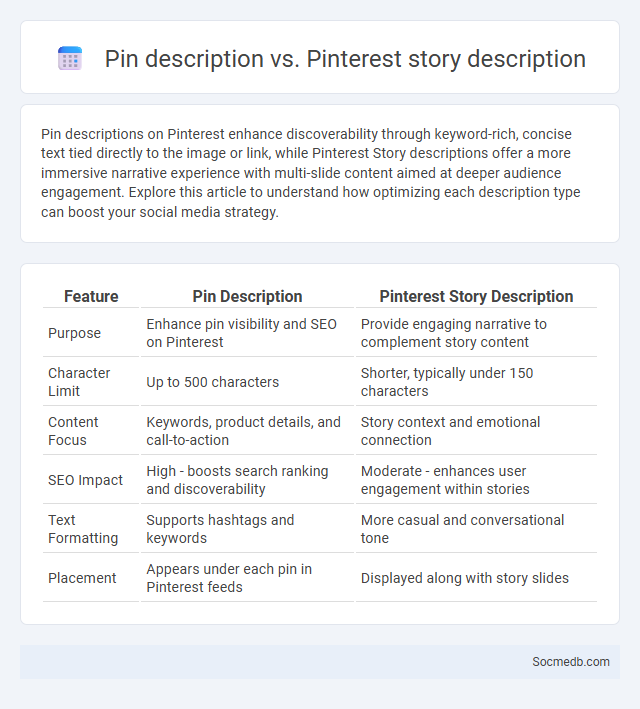 Pin description vs. Pinterest story description

Pin descriptions on Pinterest enhance discoverability through keyword-rich, concise text tied directly to the image or link, while Pinterest Story descriptions offer a more immersive narrative experience with multi-slide content aimed at deeper audience engagement. Explore this article to understand how optimizing each description type can boost your social media strategy.

| Feature | Pin Description | Pinterest Story Description |
|---|---|---|
| Purpose | Enhance pin visibility and SEO on Pinterest | Provide engaging narrative to complement story content |
| Character Limit | Up to 500 characters | Shorter, typically under 150 characters |
| Content Focus | Keywords, product details, and call-to-action | Story context and emotional connection |
| SEO Impact | High - boosts search ranking and discoverability | Moderate - enhances user engagement within stories |
| Text Formatting | Supports hashtags and keywords | More casual and conversational tone |
| Placement | Appears under each pin in Pinterest feeds | Displayed along with story slides |

Socmedb.com