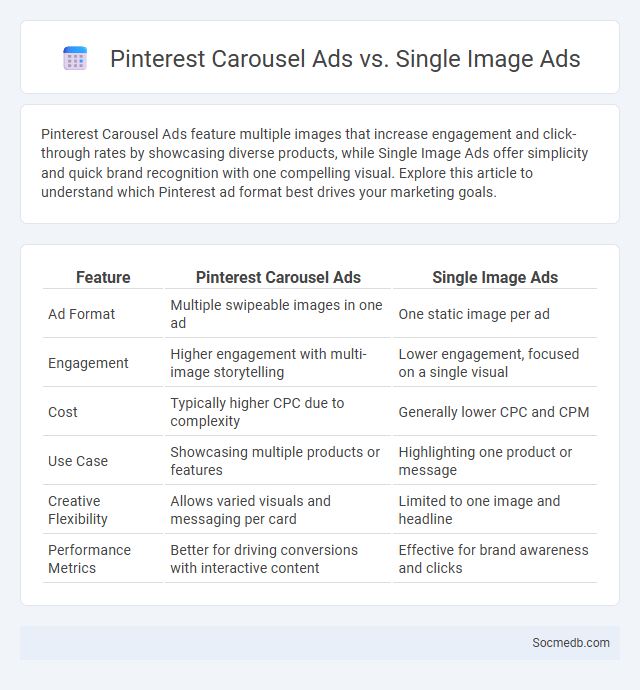 Pinterest Carousel Ads vs. Single Image Ads

Pinterest Carousel Ads feature multiple images that increase engagement and click-through rates by showcasing diverse products, while Single Image Ads offer simplicity and quick brand recognition with one compelling visual. Explore this article to understand which Pinterest ad format best drives your marketing goals.

| Feature | Pinterest Carousel Ads | Single Image Ads |
|---|---|---|
| Ad Format | Multiple swipeable images in one ad | One static image per ad |
| Engagement | Higher engagement with multi-image storytelling | Lower engagement, focused on a single visual |
| Cost | Typically higher CPC due to complexity | Generally lower CPC and CPM |
| Use Case | Showcasing multiple products or features | Highlighting one product or message |
| Creative Flexibility | Allows varied visuals and messaging per card | Limited to one image and headline |
| Performance Metrics | Better for driving conversions with interactive content | Effective for brand awareness and clicks |

Socmedb.com