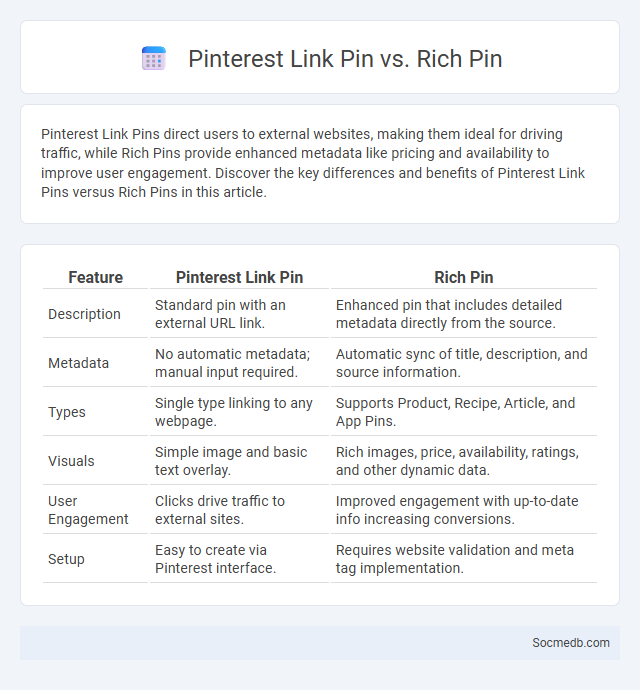 Pinterest Link Pin vs. Rich Pin

Pinterest Link Pins direct users to external websites, making them ideal for driving traffic, while Rich Pins provide enhanced metadata like pricing and availability to improve user engagement. Discover the key differences and benefits of Pinterest Link Pins versus Rich Pins in this article.

| Feature | Pinterest Link Pin | Rich Pin |
|---|---|---|
| Description | Standard pin with an external URL link. | Enhanced pin that includes detailed metadata directly from the source. |
| Metadata | No automatic metadata; manual input required. | Automatic sync of title, description, and source information. |
| Types | Single type linking to any webpage. | Supports Product, Recipe, Article, and App Pins. |
| Visuals | Simple image and basic text overlay. | Rich images, price, availability, ratings, and other dynamic data. |
| User Engagement | Clicks drive traffic to external sites. | Improved engagement with up-to-date info increasing conversions. |
| Setup | Easy to create via Pinterest interface. | Requires website validation and meta tag implementation. |

Socmedb.com