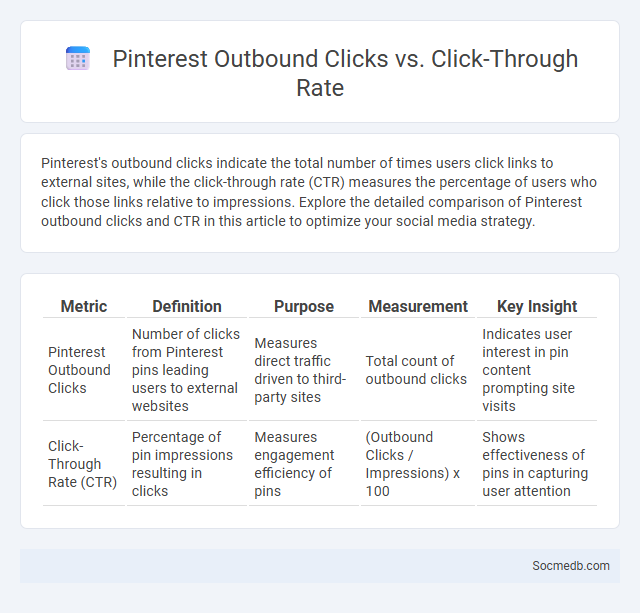 Pinterest Outbound Clicks vs. Click-Through Rate

Pinterest's outbound clicks indicate the total number of times users click links to external sites, while the click-through rate (CTR) measures the percentage of users who click those links relative to impressions. Explore the detailed comparison of Pinterest outbound clicks and CTR in this article to optimize your social media strategy.

| Metric | Definition | Purpose | Measurement | Key Insight |
|---|---|---|---|---|
| Pinterest Outbound Clicks | Number of clicks from Pinterest pins leading users to external websites | Measures direct traffic driven to third-party sites | Total count of outbound clicks | Indicates user interest in pin content prompting site visits |
| Click-Through Rate (CTR) | Percentage of pin impressions resulting in clicks | Measures engagement efficiency of pins | (Outbound Clicks / Impressions) x 100 | Shows effectiveness of pins in capturing user attention |

Socmedb.com