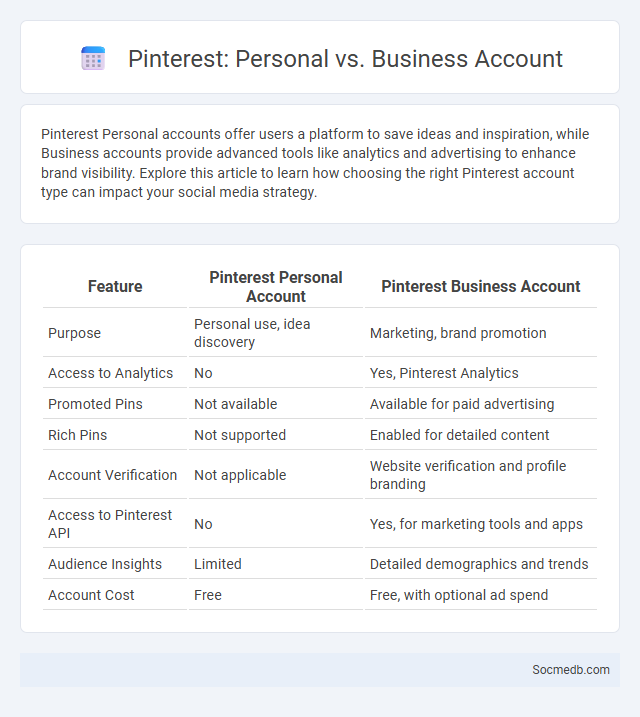 Pinterest: Personal vs. Business Account

Pinterest Personal accounts offer users a platform to save ideas and inspiration, while Business accounts provide advanced tools like analytics and advertising to enhance brand visibility. Explore this article to learn how choosing the right Pinterest account type can impact your social media strategy.

| Feature | Pinterest Personal Account | Pinterest Business Account |
|---|---|---|
| Purpose | Personal use, idea discovery | Marketing, brand promotion |
| Access to Analytics | No | Yes, Pinterest Analytics |
| Promoted Pins | Not available | Available for paid advertising |
| Rich Pins | Not supported | Enabled for detailed content |
| Account Verification | Not applicable | Website verification and profile branding |
| Access to Pinterest API | No | Yes, for marketing tools and apps |
| Audience Insights | Limited | Detailed demographics and trends |
| Account Cost | Free | Free, with optional ad spend |

Socmedb.com