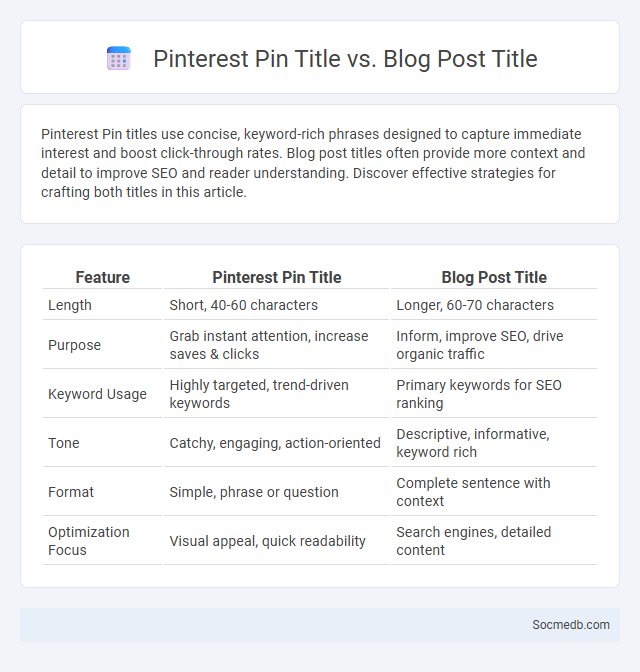 Pinterest Pin Title vs. Blog Post Title

Pinterest Pin titles use concise, keyword-rich phrases designed to capture immediate interest and boost click-through rates. Blog post titles often provide more context and detail to improve SEO and reader understanding. Discover effective strategies for crafting both titles in this article.

| Feature | Pinterest Pin Title | Blog Post Title |
|---|---|---|
| Length | Short, 40-60 characters | Longer, 60-70 characters |
| Purpose | Grab instant attention, increase saves & clicks | Inform, improve SEO, drive organic traffic |
| Keyword Usage | Highly targeted, trend-driven keywords | Primary keywords for SEO ranking |
| Tone | Catchy, engaging, action-oriented | Descriptive, informative, keyword rich |
| Format | Simple, phrase or question | Complete sentence with context |
| Optimization Focus | Visual appeal, quick readability | Search engines, detailed content |

Socmedb.com