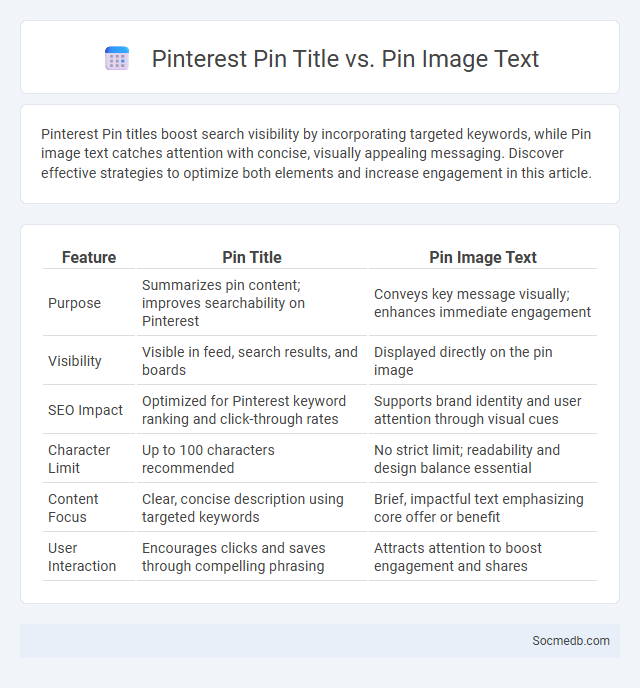 Pinterest Pin Title vs. Pin Image Text

Pinterest Pin titles boost search visibility by incorporating targeted keywords, while Pin image text catches attention with concise, visually appealing messaging. Discover effective strategies to optimize both elements and increase engagement in this article.

| Feature | Pin Title | Pin Image Text |
|---|---|---|
| Purpose | Summarizes pin content; improves searchability on Pinterest | Conveys key message visually; enhances immediate engagement |
| Visibility | Visible in feed, search results, and boards | Displayed directly on the pin image |
| SEO Impact | Optimized for Pinterest keyword ranking and click-through rates | Supports brand identity and user attention through visual cues |
| Character Limit | Up to 100 characters recommended | No strict limit; readability and design balance essential |
| Content Focus | Clear, concise description using targeted keywords | Brief, impactful text emphasizing core offer or benefit |
| User Interaction | Encourages clicks and saves through compelling phrasing | Attracts attention to boost engagement and shares |

Socmedb.com